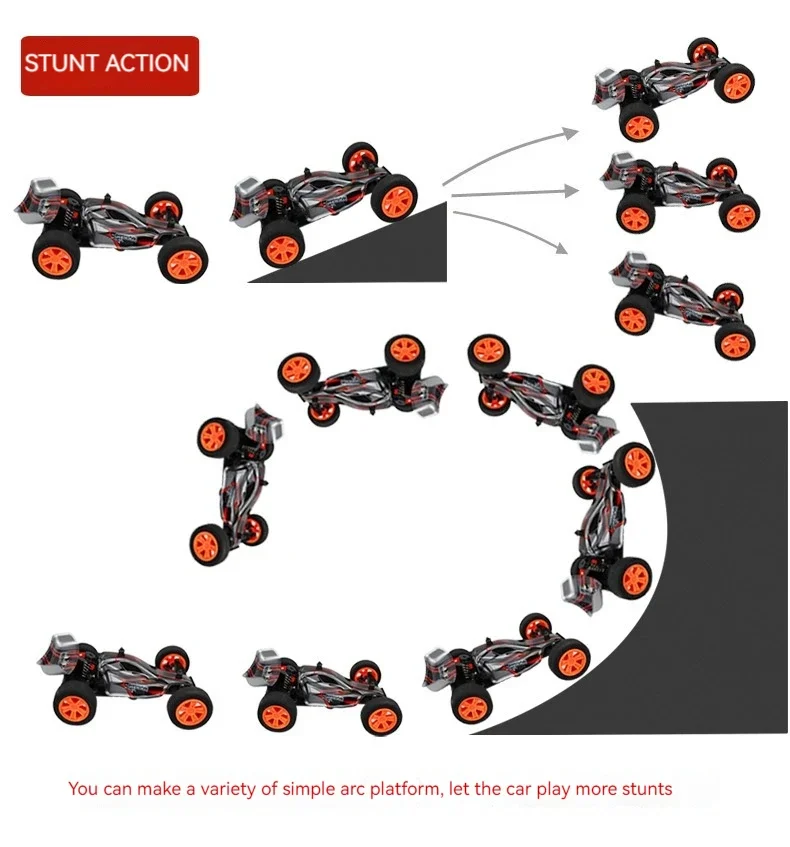 STUNT ACTION

You can make a variety of simple arc platform, let the car play more stunts