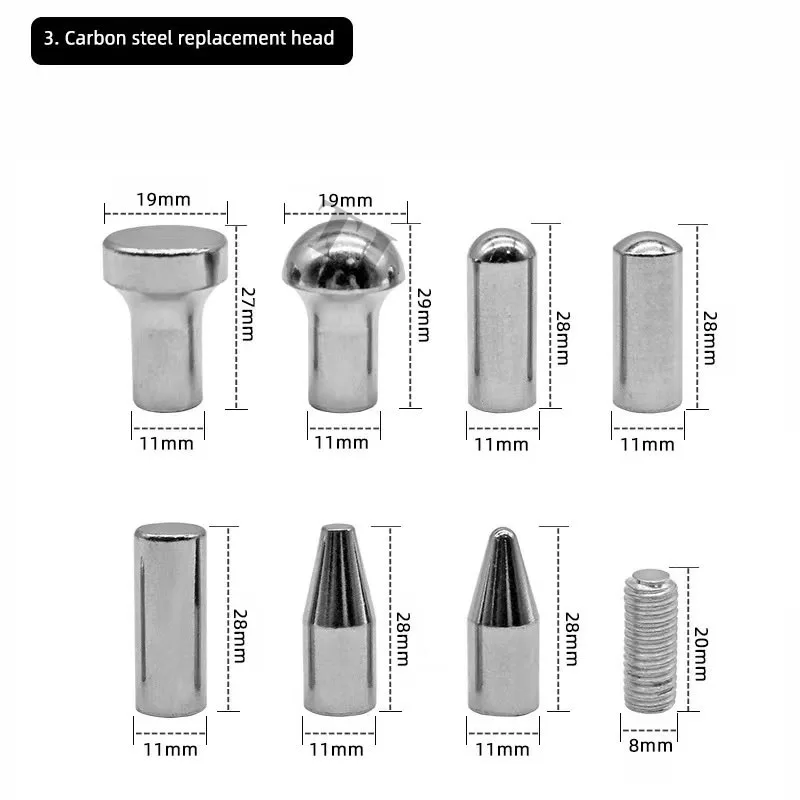 3. Carbon steel replacement head

19mm
27mm
11mm

19mm
29mm
11mm

28mm
11mm

28mm
11mm

28mm
11mm

28mm
11mm

28mm
11mm

20mm
8mm