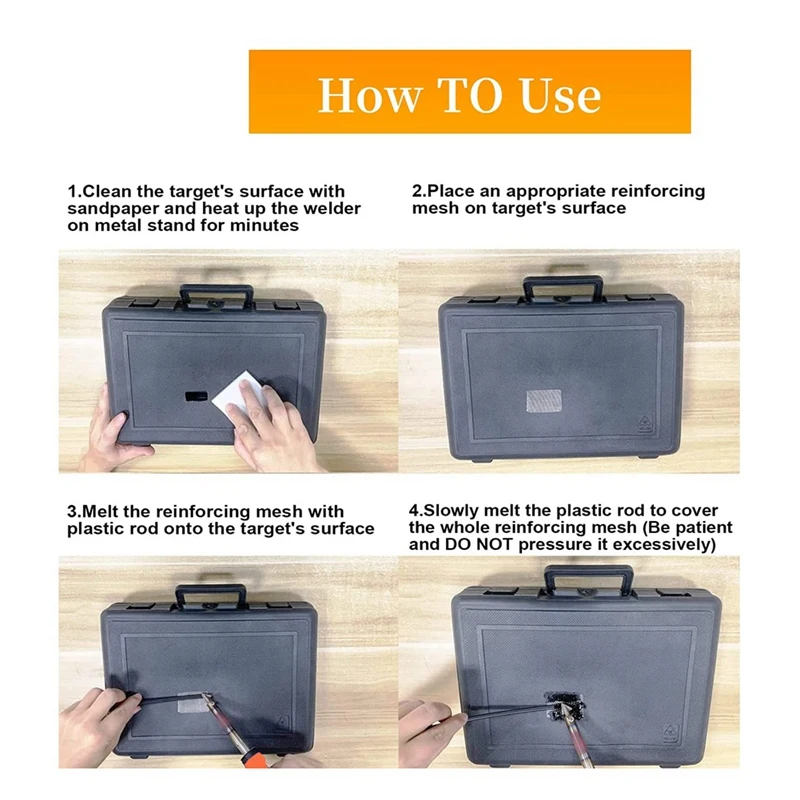 How TO Use

1.Clean the target's surface with sandpaper and heat up the welder on metal stand for minutes

2.Place an appropriate reinforcing mesh on target's surface

3.Melt the reinforcing mesh with plastic rod onto the target's surface

4.Slowly melt the plastic rod to cover the whole reinforcing mesh (Be patient and DO NOT pressure it excessively)