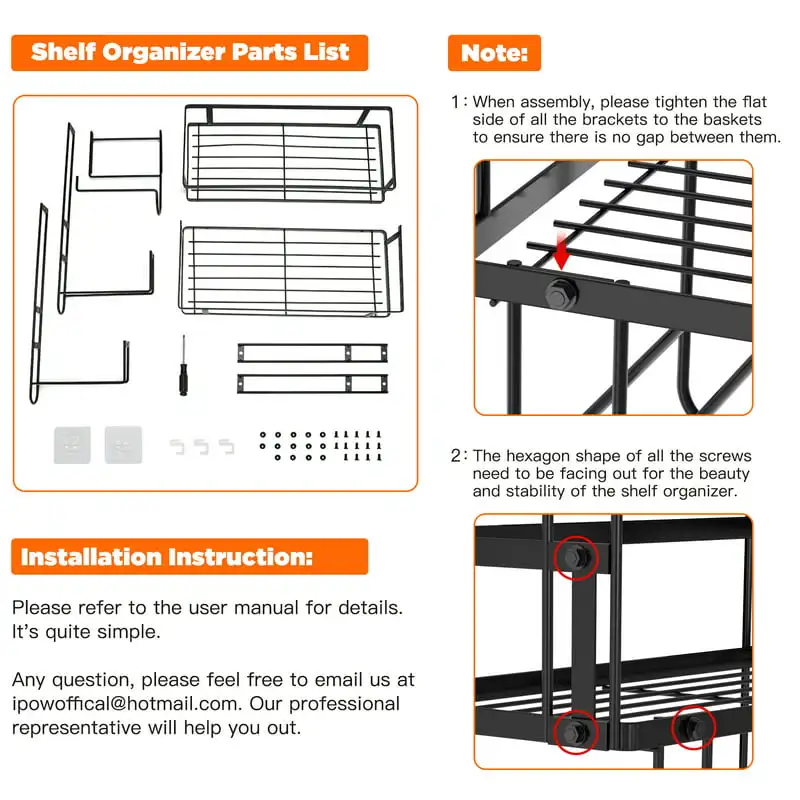 Shelf Organizer Parts List

Installation Instruction:

Please refer to the user manual for details. It's quite simple.

Any question, please feel free to email us at ipowoffical@hotmail.com. Our professional representative will help you out.

Note:

1: When assembly, please tighten the flat side of all the brackets to the baskets to ensure there is no gap between them.

2: The hexagon shape of all the screws need to be facing out for the beauty and stability of the shelf organizer.