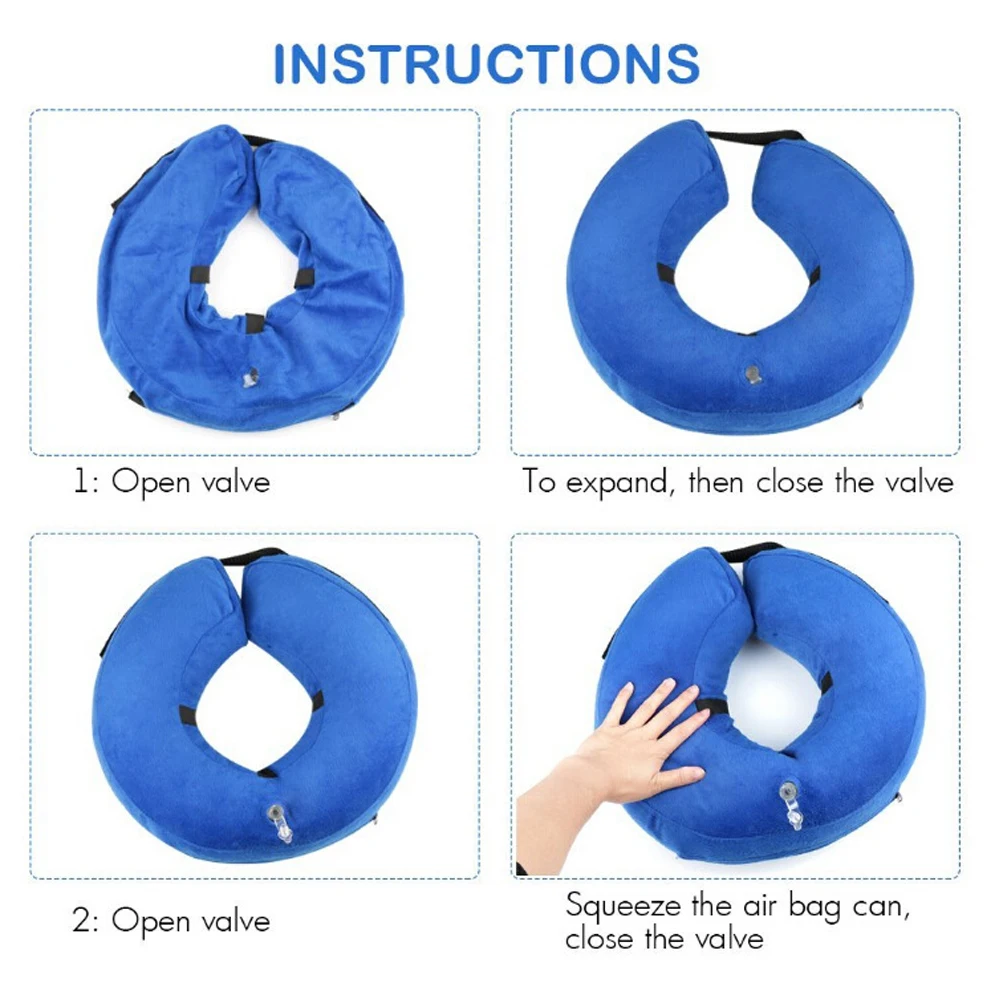 INSTRUCTIONS

1: Open valve

To expand, then close the valve

2: Open valve

Squeeze the air bag can, close the valve