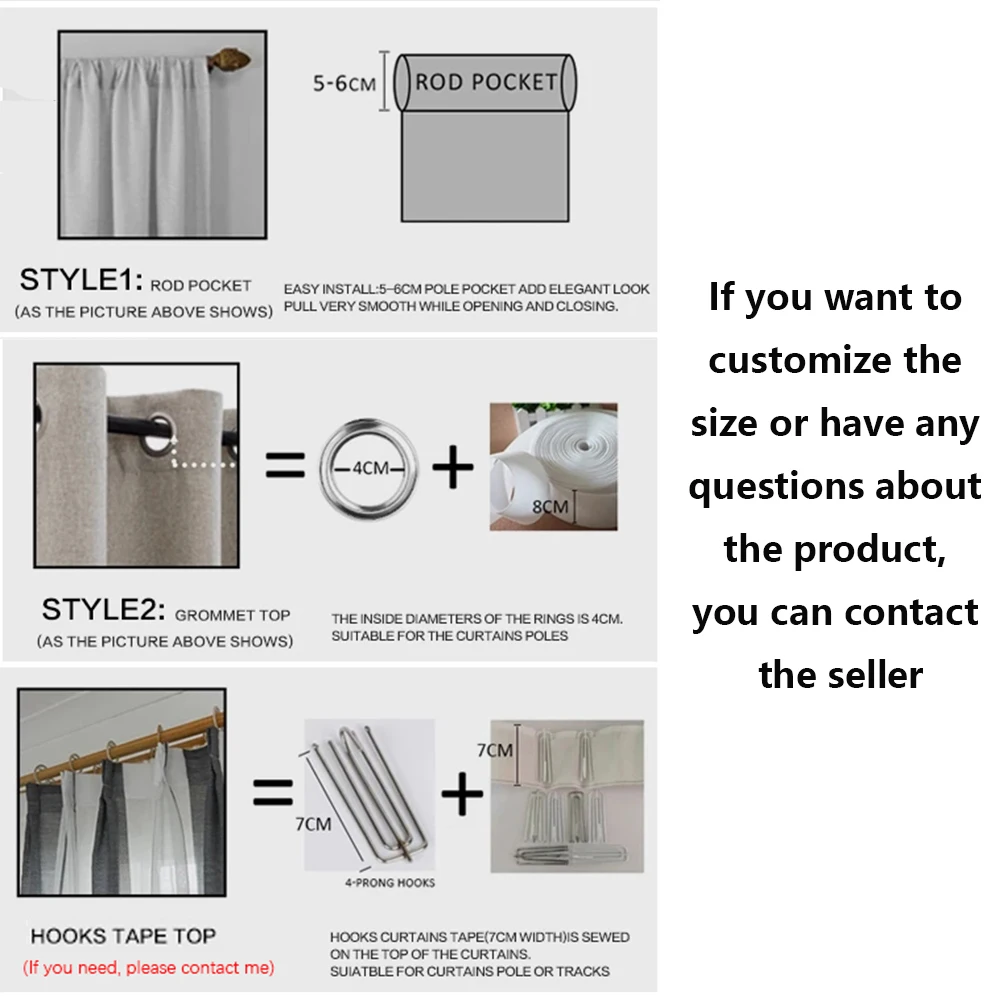 5-6CM ROD POCKET

STYLE1: ROD POCKET
(AS THE PICTURE ABOVE SHOWS)

EASY INSTALL:5–6CM POLE POCKET ADD ELEGANT LOOK
PULL VERY SMOOTH WHILE OPENING AND CLOSING.

= 4CM + 8CM

STYLE2: GROMMET TOP
(AS THE PICTURE ABOVE SHOWS)

THE INSIDE DIAMETERS OF THE RINGS IS 4CM.
SUITABLE FOR THE CURTAINS POLES

= 7CM + 7CM

4-PRONG HOOKS

HOOKS TAPE TOP
(If you need, please contact me)

HOOKS CURTAINS TAPE(7CM WIDTH)IS SEWED ON THE TOP OF THE CURTAINS.
SUIATBLE FOR CURTAINS POLE OR TRACKS

If you want to customize the size or have any questions about the product, you can contact the seller