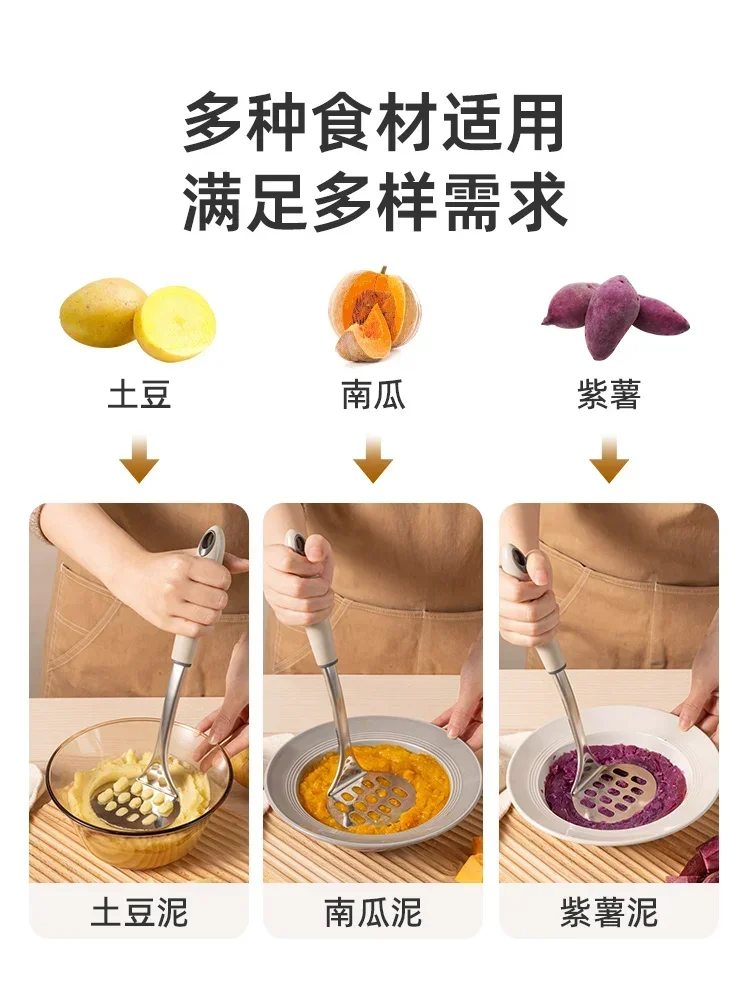 多种食材适用
满足多样需求

土豆

南瓜

紫薯

土豆泥

南瓜泥

紫薯泥