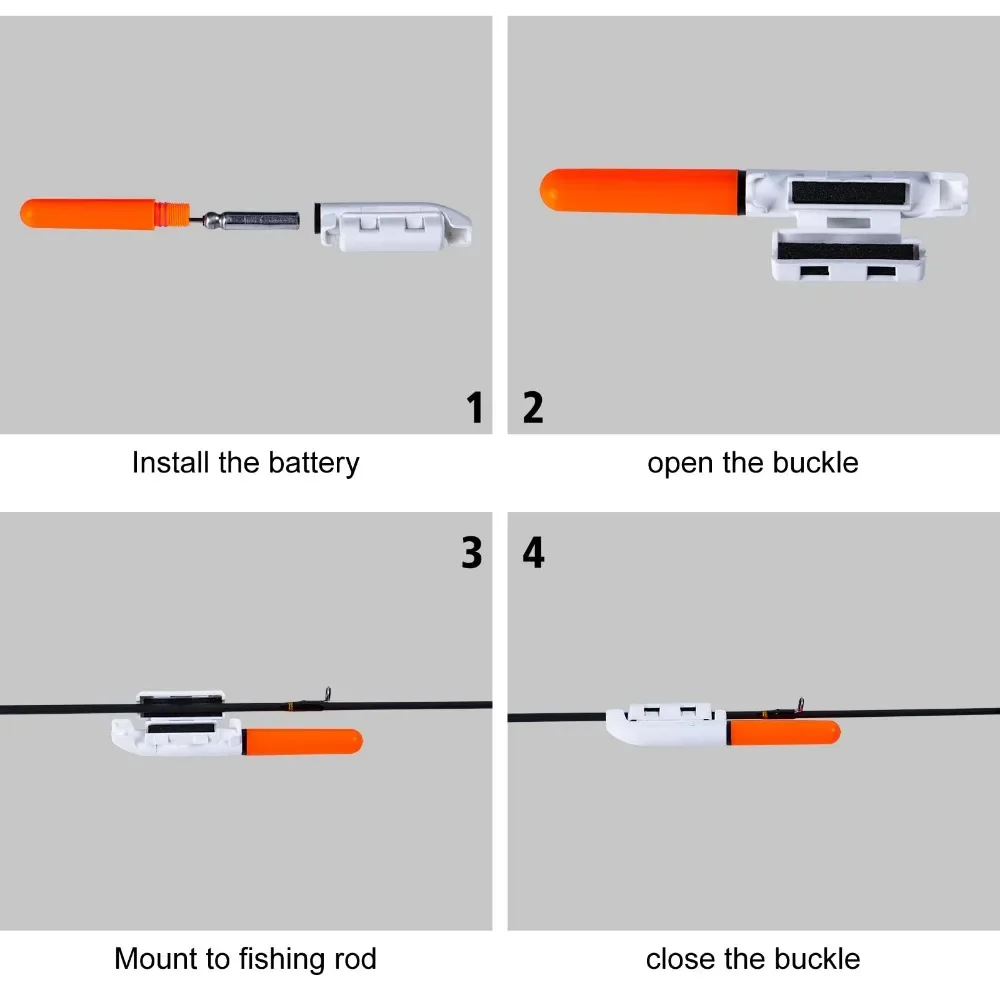 1

Install the battery

2

open the buckle

3

Mount to fishing rod

4

close the buckle