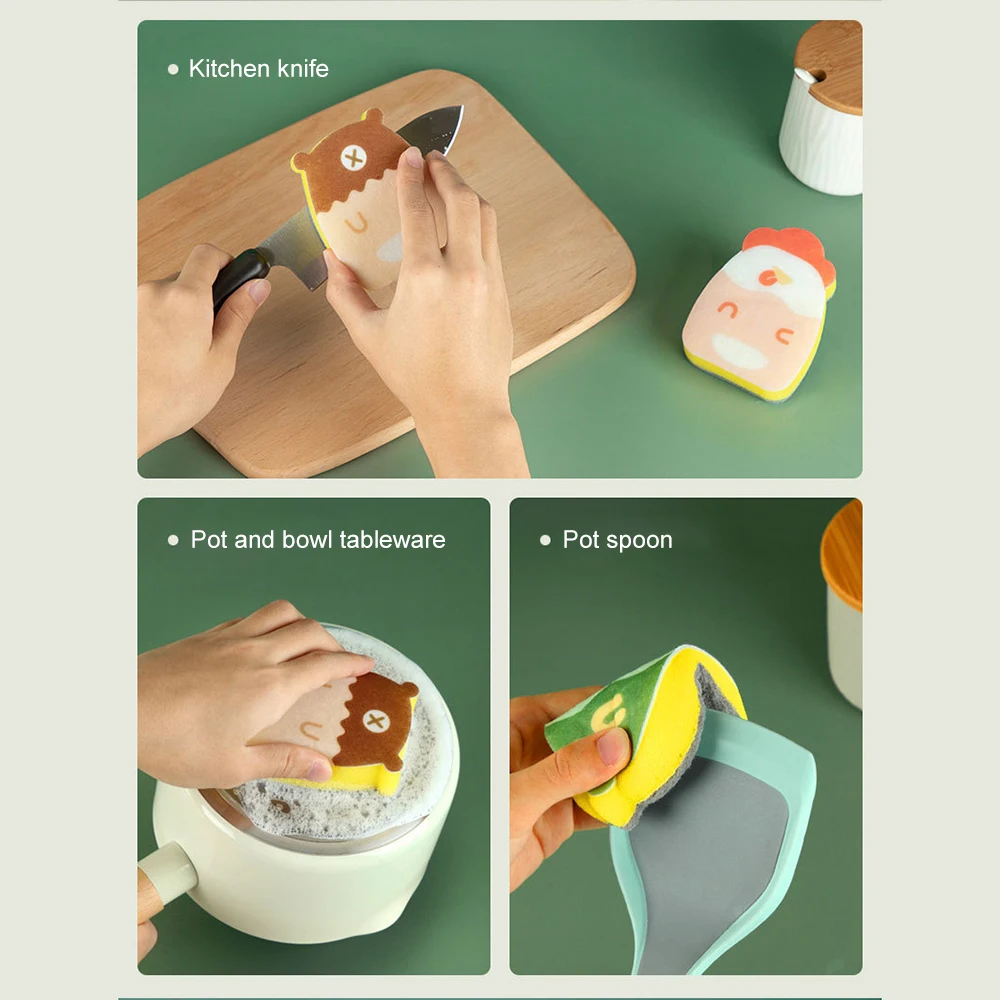 Kitchen knife

Pot and bowl tableware

Pot spoon