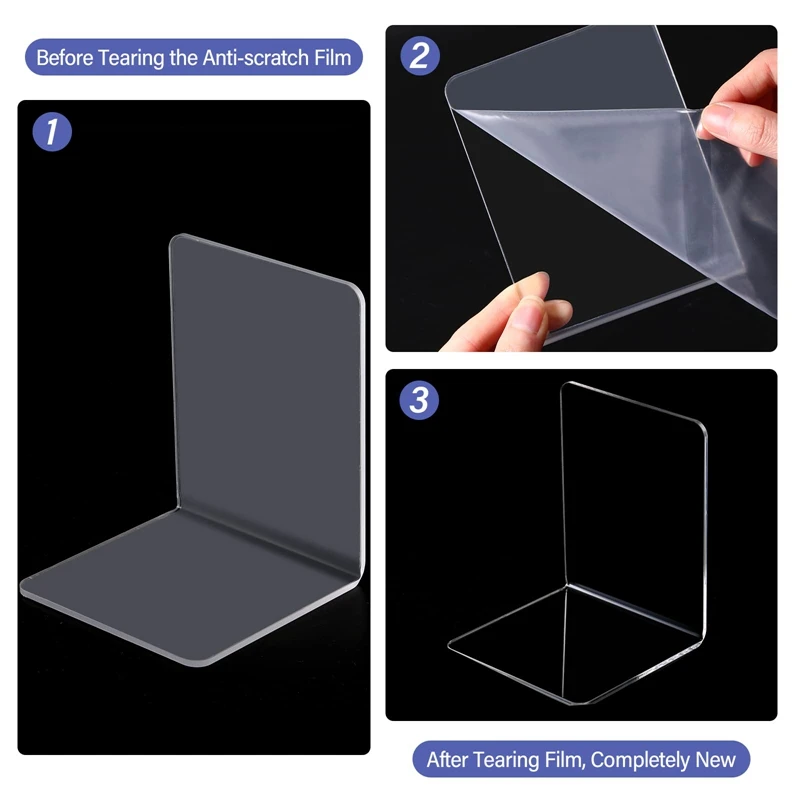 Before Tearing the Anti-scratch Film

1

2

3

After Tearing Film, Completely New