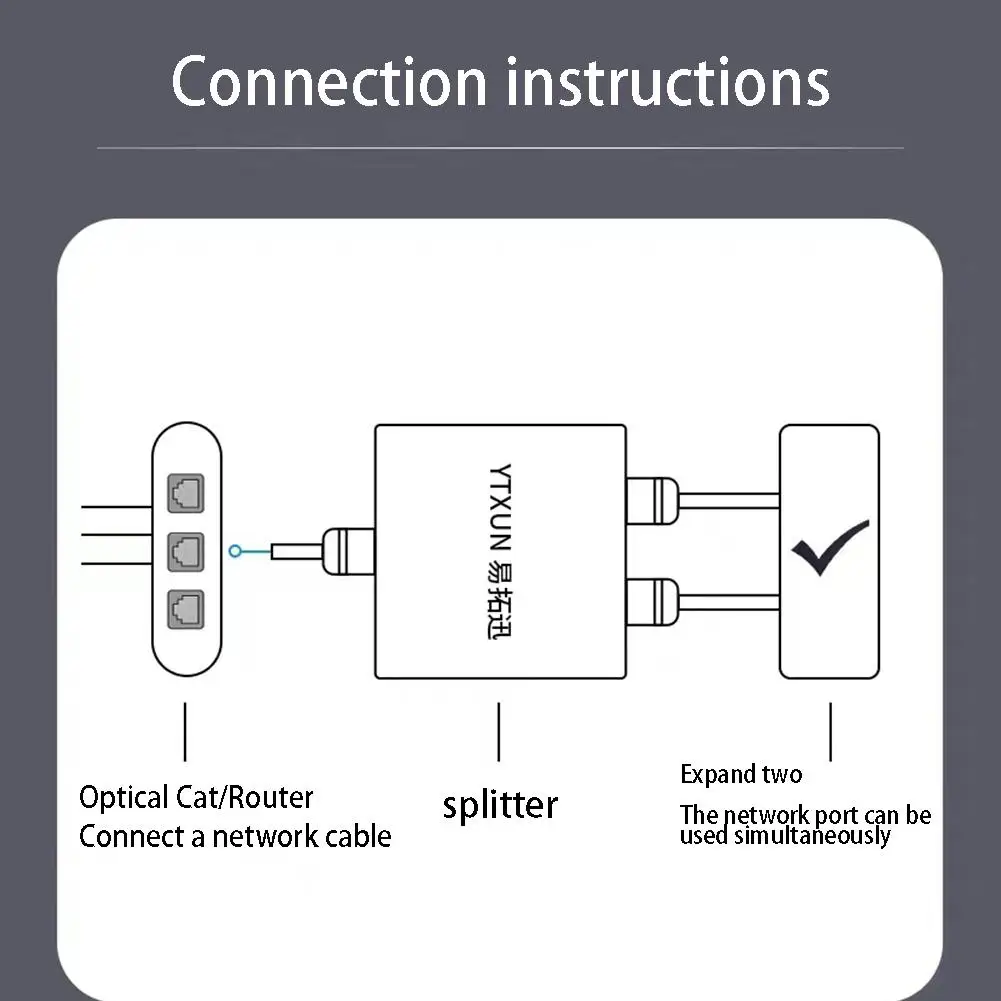 Connection instructions

YTXUN 易拓迅

Optical Cat/Router
Connect a network cable

splitter

Expand two

The network port can be used simultaneously