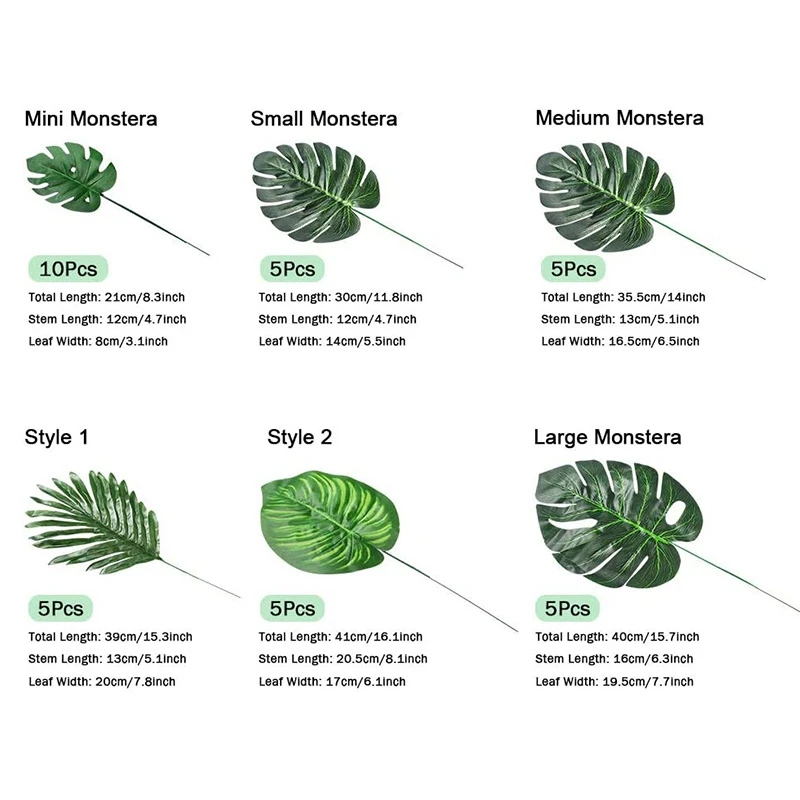 Mini Monstera

10Pcs

Total Length: 21cm/8.3inch

Stem Length: 12cm/4.7inch

Leaf Width: 8cm/3.1inch

Small Monstera

5Pcs

Total Length: 30cm/11.8inch

Stem Length: 12cm/4.7inch

Leaf Width: 14cm/5.5inch

Medium Monstera

5Pcs

Total Length: 35.5cm/14inch

Stem Length: 13cm/5.1inch

Leaf Width: 16.5cm/6.5inch

Style 1

5Pcs

Total Length: 39cm/15.3inch

Stem Length: 13cm/5.1inch

Leaf Width: 20cm/7.8inch

Style 2

5Pcs

Total Length: 41cm/16.1inch

Stem Length: 20.5cm/8.1inch

Leaf Width: 17cm/6.1inch

Large Monstera

5Pcs

Total Length: 40cm/15.7inch

Stem Length: 16cm/6.3inch

Leaf Width: 19.5cm/7.7inch