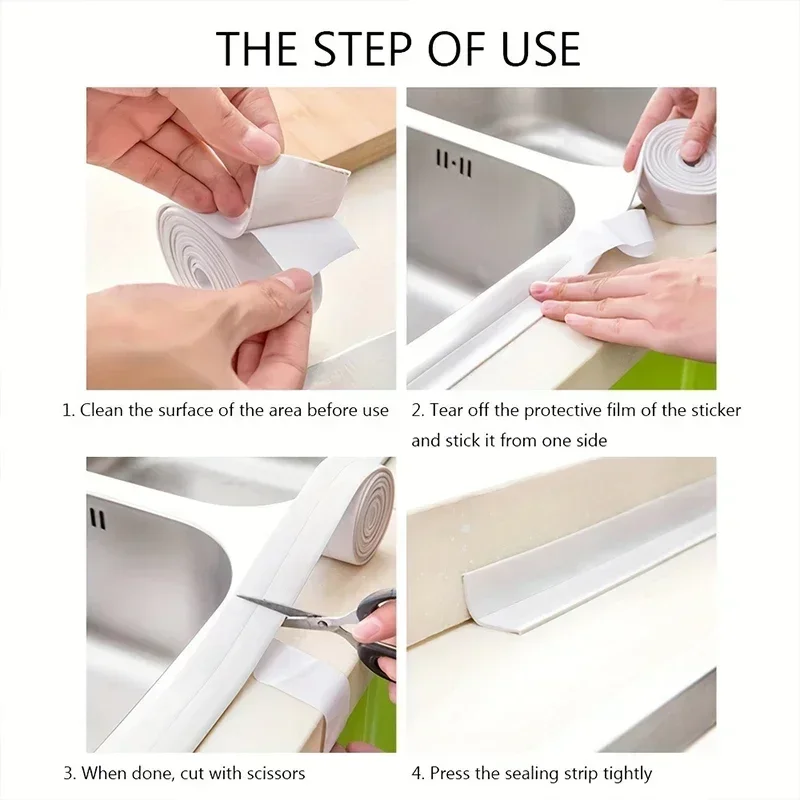 THE STEP OF USE

1. Clean the surface of the area before use

2. Tear off the protective film of the sticker and stick it from one side

3. When done, cut with scissors

4. Press the sealing strip tightly