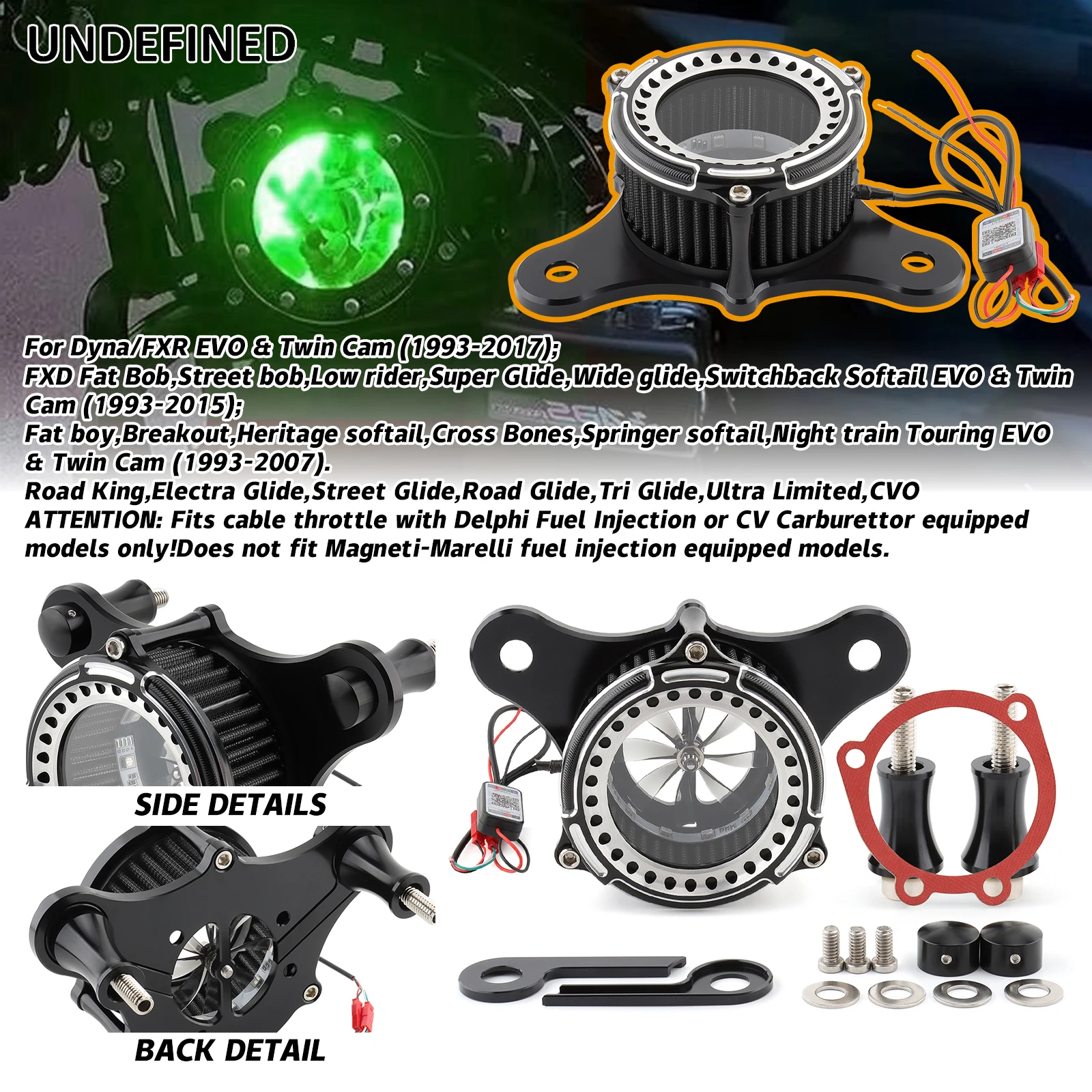 UNDEFINED

For Dyna/FXR EVO & Twin Cam (1993-2017);
FXD Fat Bob,Street bob,Low rider,Super Glide,Wide glide,Switchback Softail EVO & Twin Cam (1993-2015);
Fat boy,Breakout,Heritage softail,Cross Bones,Springer softail,Night train Touring EVO & Twin Cam (1993-2007).
Road King,Electra Glide,Street Glide,Road Glide,Tri Glide,Ultra Limited,CVO
ATTENTION: Fits cable throttle with Delphi Fuel Injection or CV Carburettor equipped models only!Does not fit Magneti-Marelli fuel injection equipped models.

SIDE DETAILS

BACK DETAIL