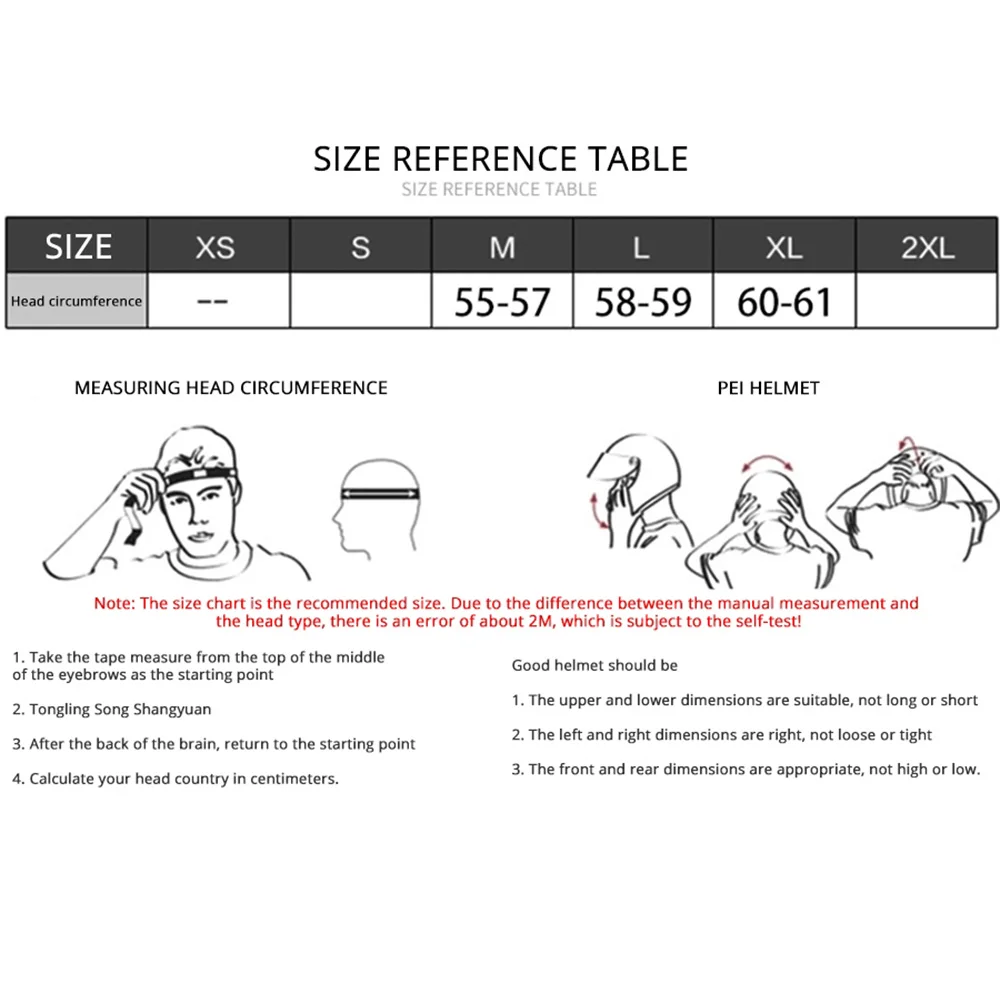 SIZE REFERENCE TABLE
SIZE REFERENCE TABLE

| SIZE | XS | S | M | L | XL | 2XL |
|---|---|---|---|---|---|---|
| Head circumference | -- | | 55-57 | 58-59 | 60-61 | |

MEASURING HEAD CIRCUMFERENCE

PEI HELMET

Note: The size chart is the recommended size. Due to the difference between the manual measurement and the head type, there is an error of about 2M, which is subject to the self-test!

1. Take the tape measure from the top of the middle of the eyebrows as the starting point

2. Tongling Song Shangyuan

3. After the back of the brain, return to the starting point

4. Calculate your head country in centimeters.

Good helmet should be

1. The upper and lower dimensions are suitable, not long or short

2. The left and right dimensions are right, not loose or tight

3. The front and rear dimensions are appropriate, not high or low.