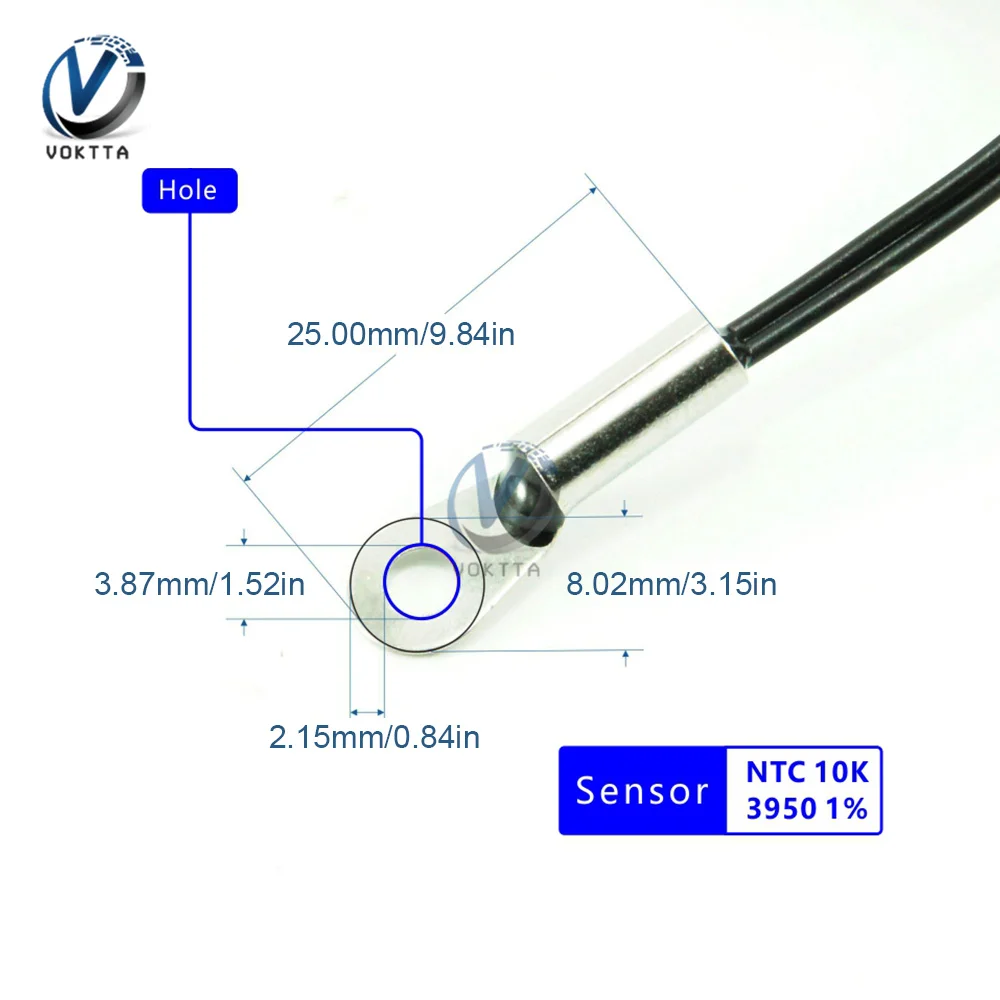 VOKTTA

Hole

25.00mm/9.84in

3.87mm/1.52in

VOKTTA

8.02mm/3.15in

2.15mm/0.84in

Sensor

NTC 10K
3950 1%