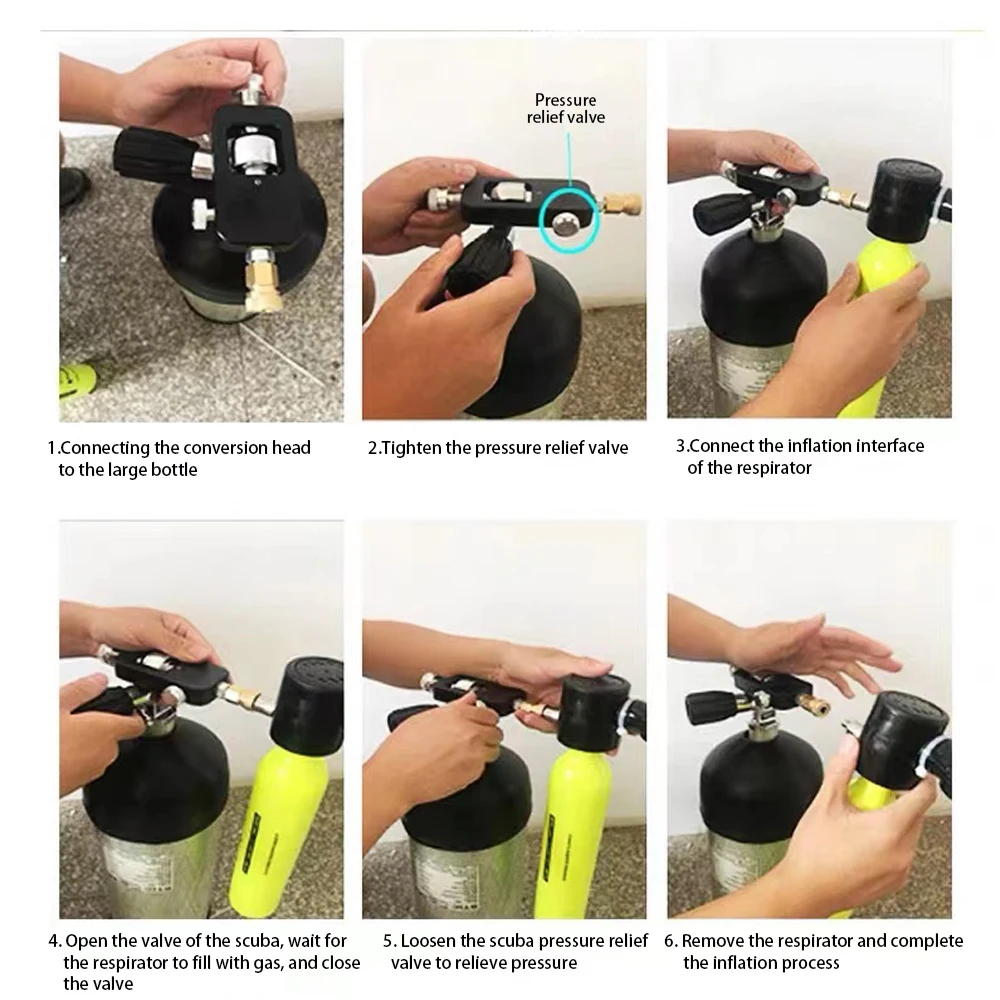 Pressure relief valve

1.Connecting the conversion head to the large bottle

2.Tighten the pressure relief valve

3.Connect the inflation interface of the respirator

4. Open the valve of the scuba, wait for the respirator to fill with gas, and close the valve

5. Loosen the scuba pressure relief valve to relieve pressure

6. Remove the respirator and complete the inflation process