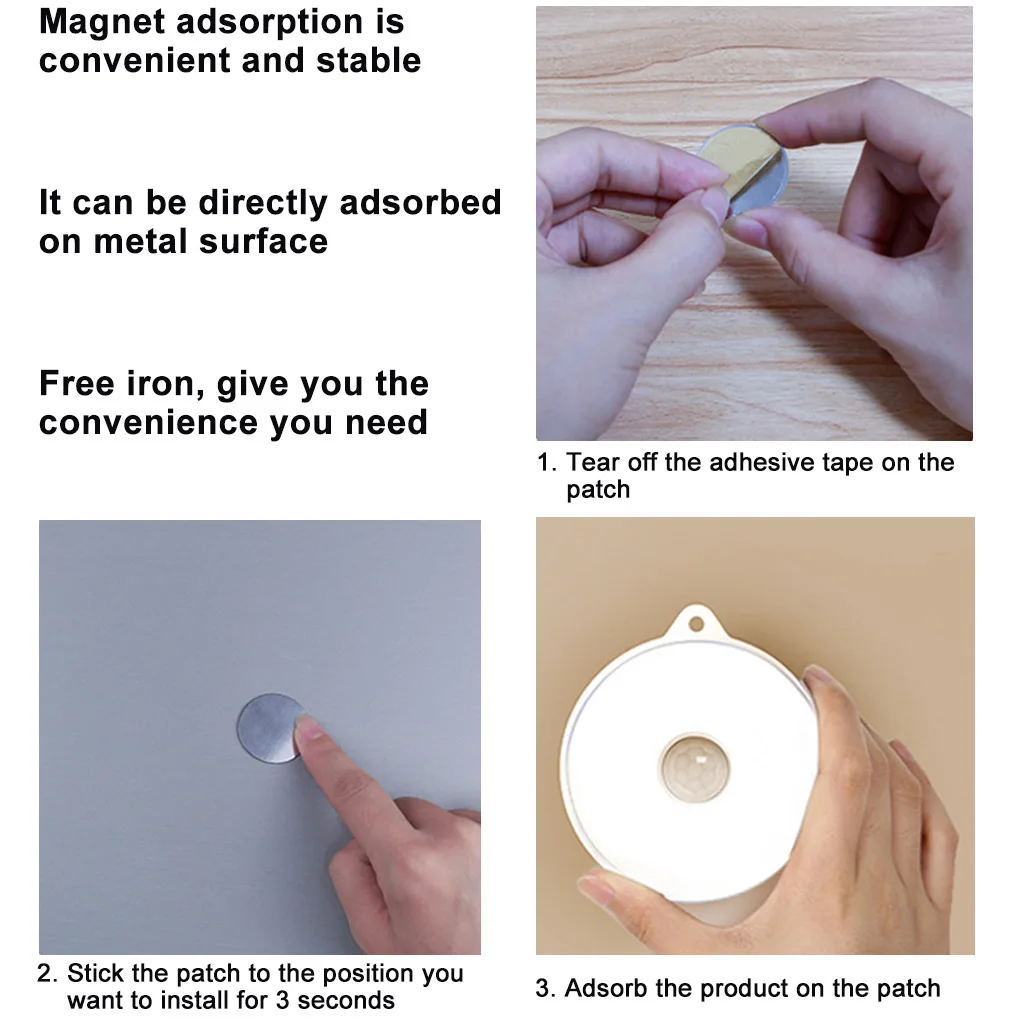 Magnet adsorption is convenient and stable

It can be directly adsorbed on metal surface

Free iron, give you the convenience you need

1. Tear off the adhesive tape on the patch

2. Stick the patch to the position you want to install for 3 seconds

3. Adsorb the product on the patch