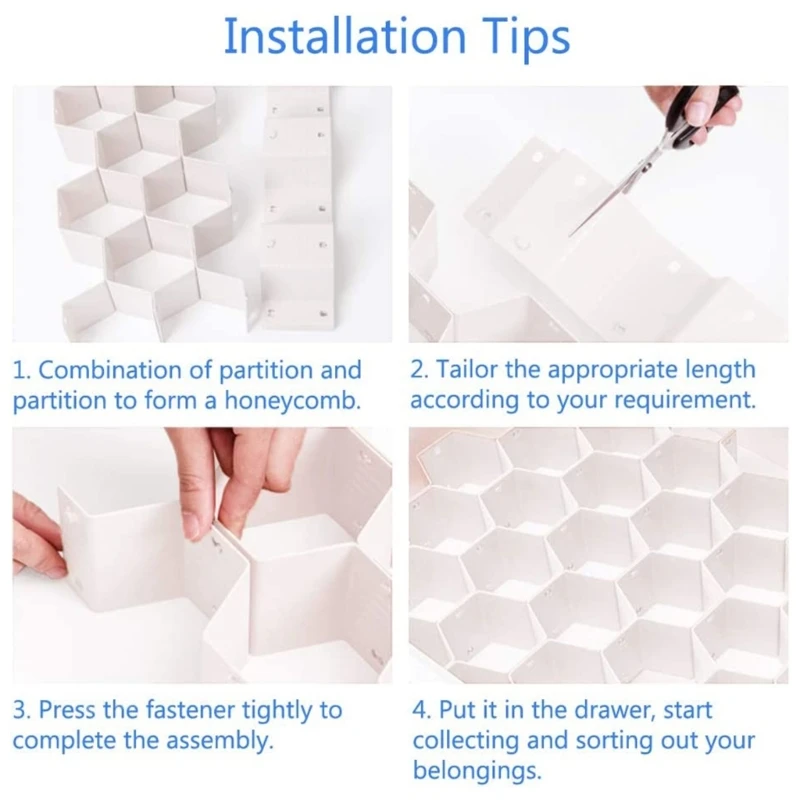 Installation Tips

1. Combination of partition and partition to form a honeycomb.

2. Tailor the appropriate length according to your requirement.

3. Press the fastener tightly to complete the assembly.

4. Put it in the drawer, start collecting and sorting out your belongings.