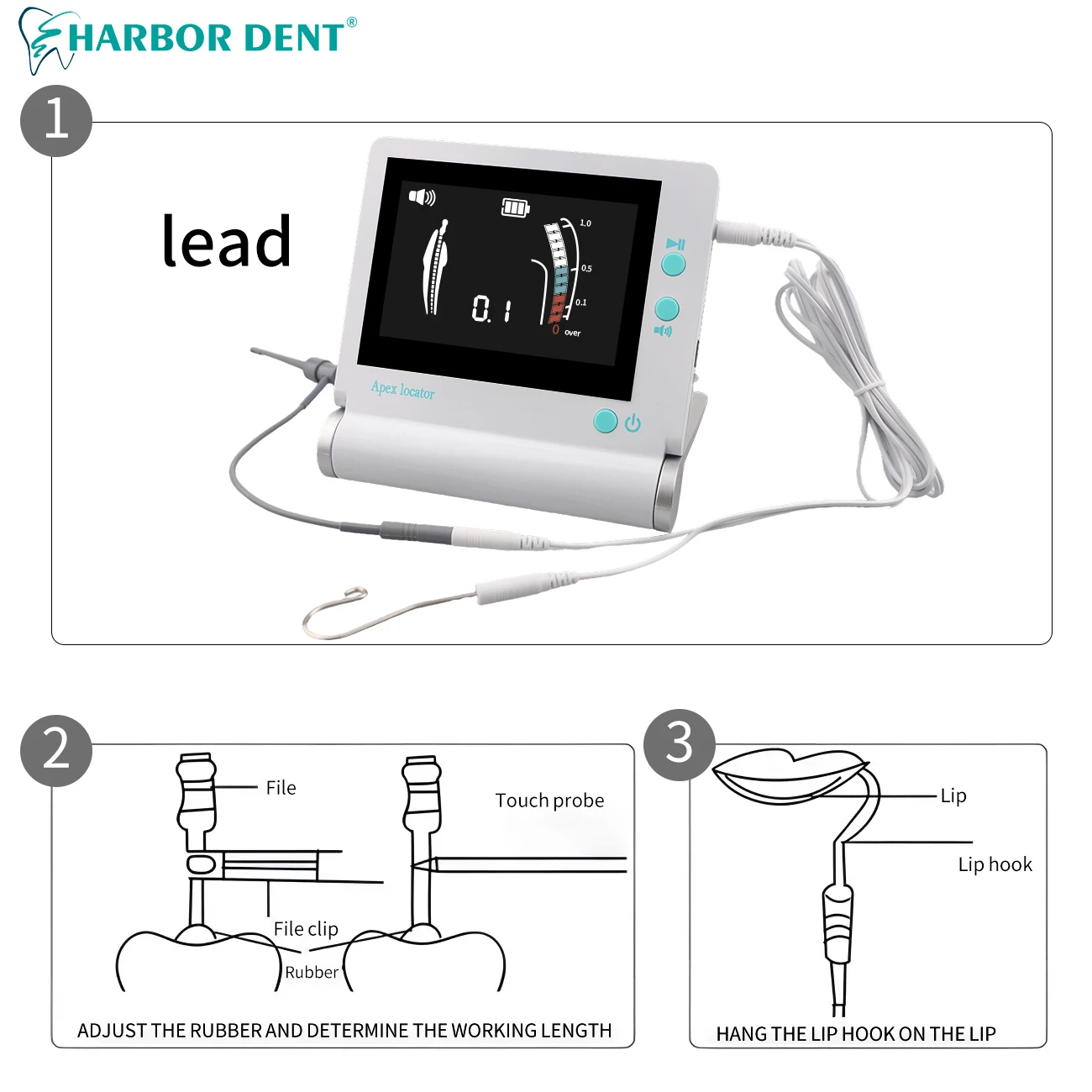 HARBOR DENT®

1

lead

1.0
0.5
0.1
0.1
0 over

Apex locator

2

File

Touch probe

File clip

Rubber

ADJUST THE RUBBER AND DETERMINE THE WORKING LENGTH

3

Lip

Lip hook

HANG THE LIP HOOK ON THE LIP