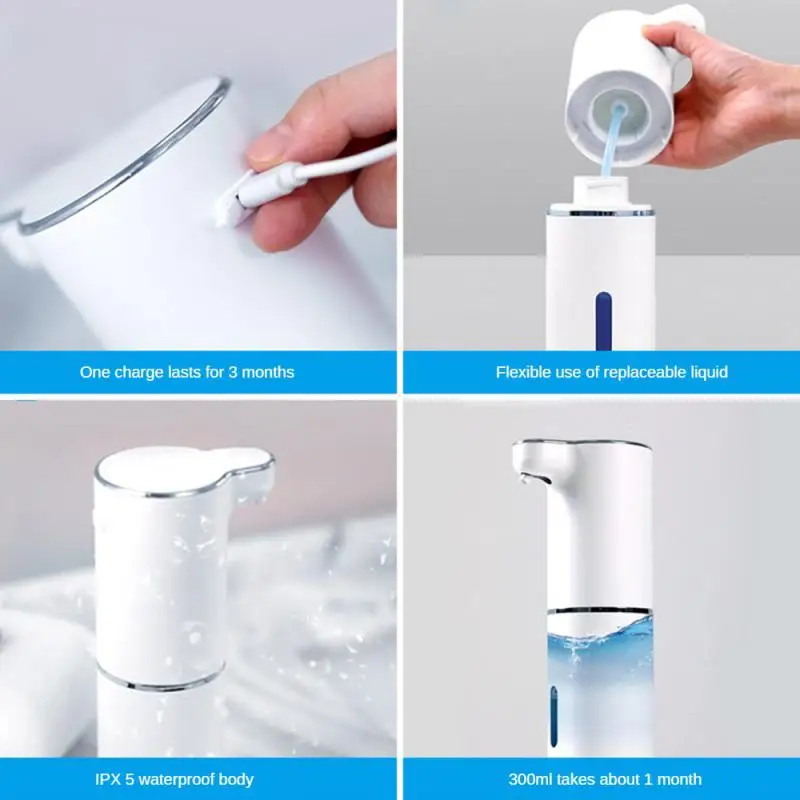 One charge lasts for 3 months

Flexible use of replaceable liquid

IPX 5 waterproof body

300ml takes about 1 month