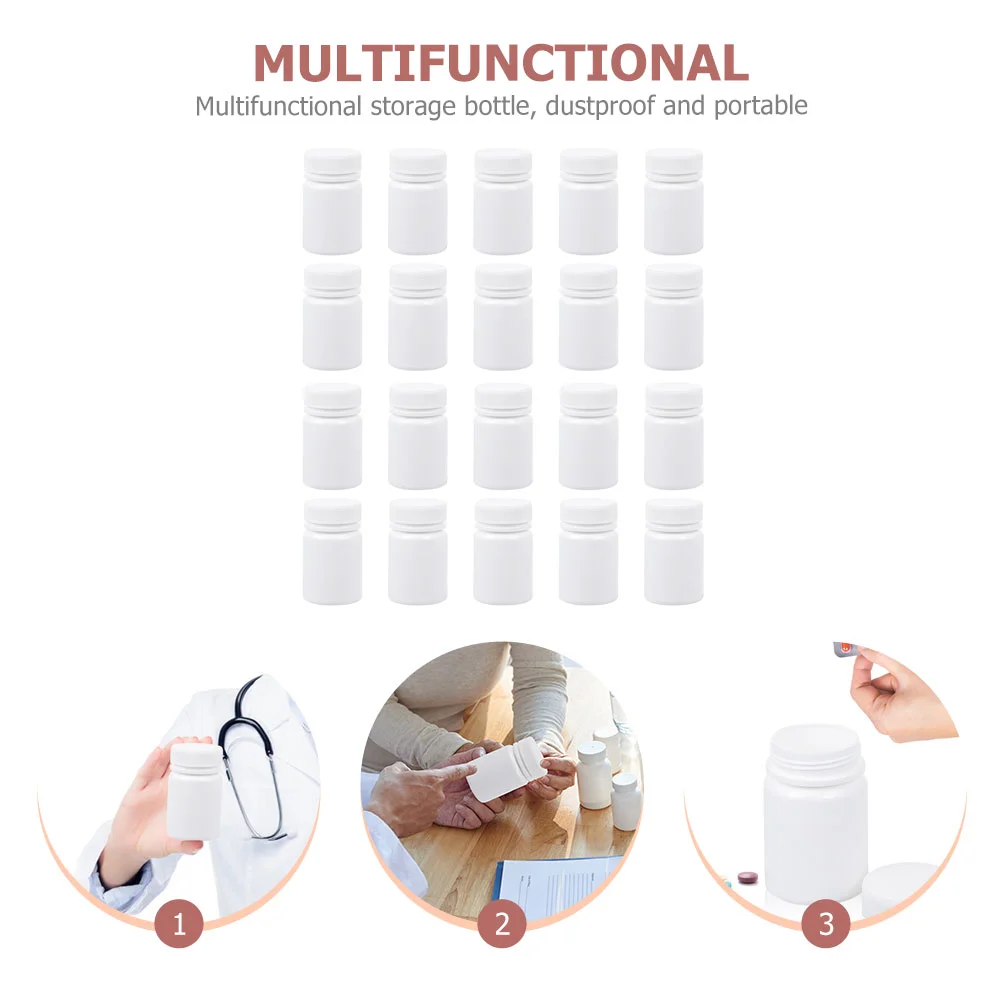 MULTIFUNCTIONAL

Multifunctional storage bottle, dustproof and portable

1

2

3