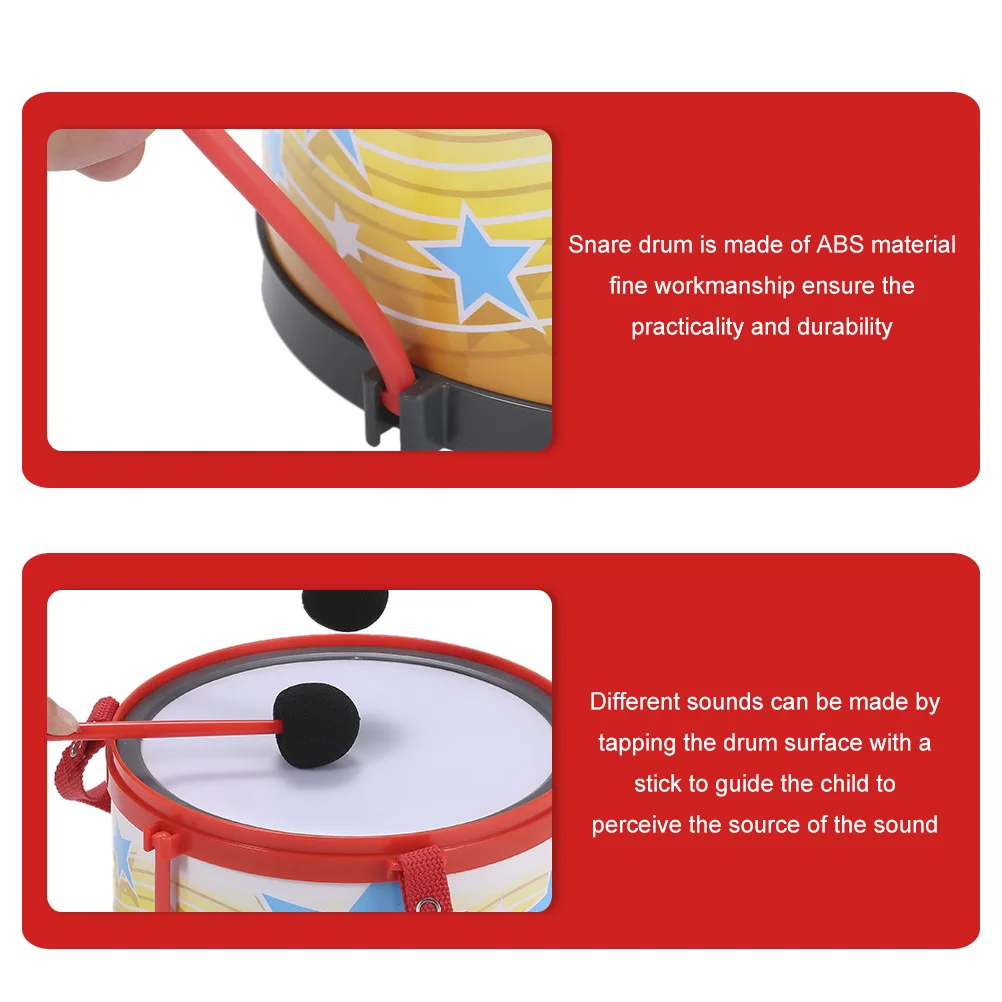 Snare drum is made of ABS material fine workmanship ensure the practicality and durability

Different sounds can be made by tapping the drum surface with a stick to guide the child to perceive the source of the sound