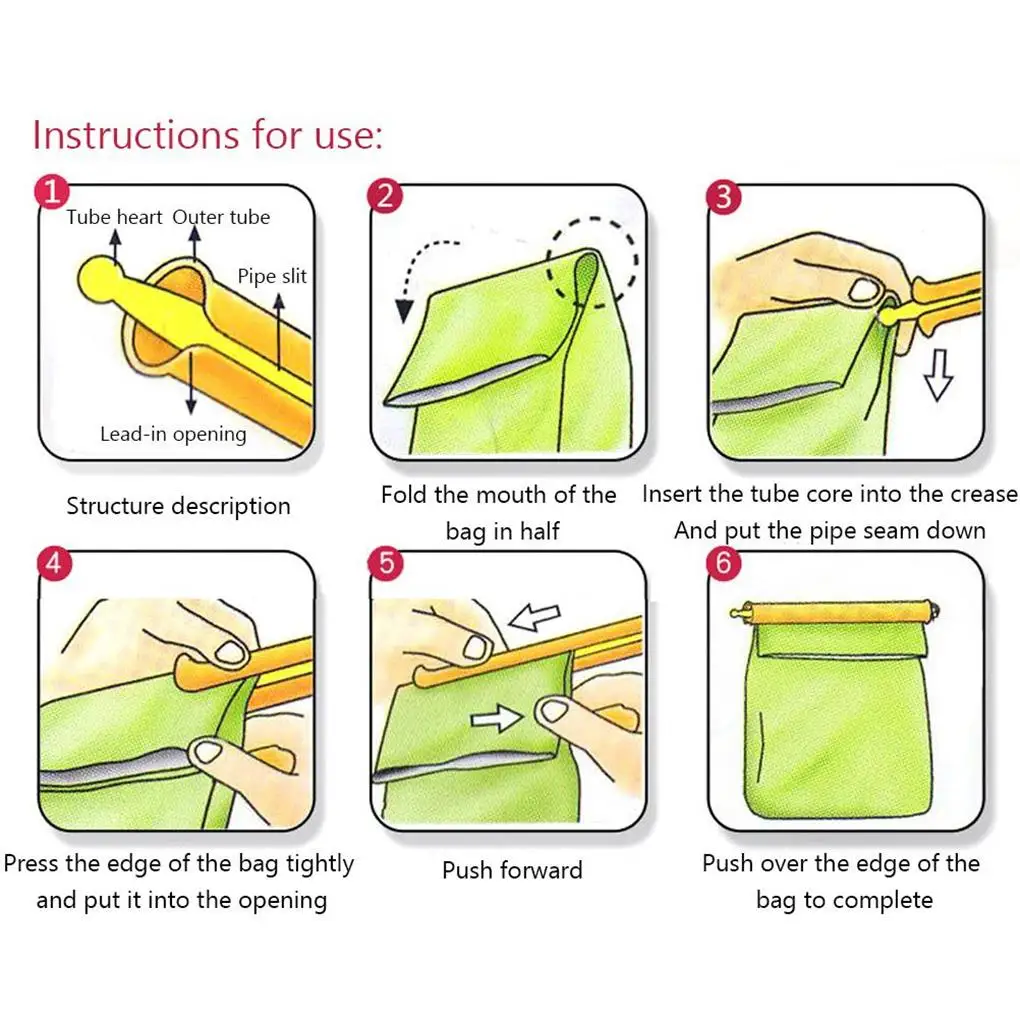 Instructions for use:

1
Tube heart Outer tube
Pipe slit
Lead-in opening

Structure description

2

Fold the mouth of the bag in half

3

Insert the tube core into the crease And put the pipe seam down

4

Press the edge of the bag tightly and put it into the opening

5

Push forward

6

Push over the edge of the bag to complete