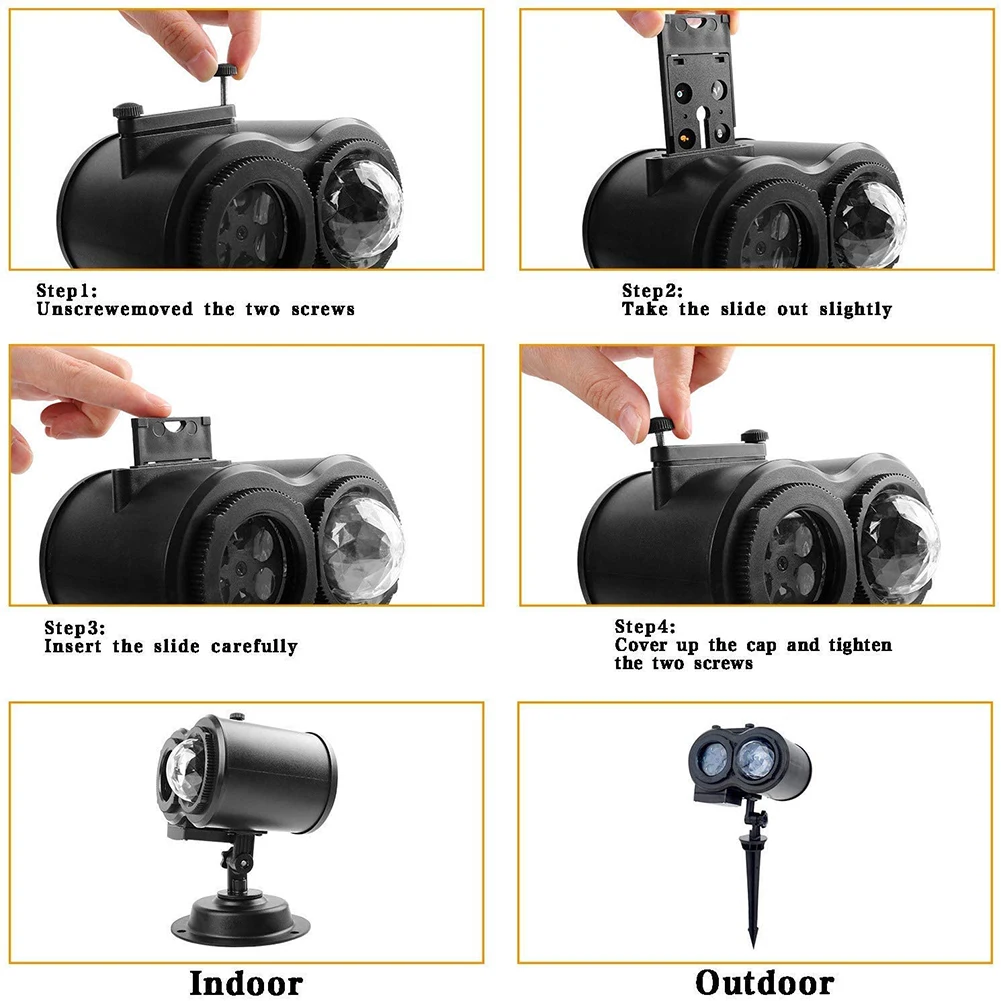 Step1:
Unscrewemoved the two screws

Step2:
Take the slide out slightly

Step3:
Insert the slide carefully

Step4:
Cover up the cap and tighten the two screws

Indoor

Outdoor