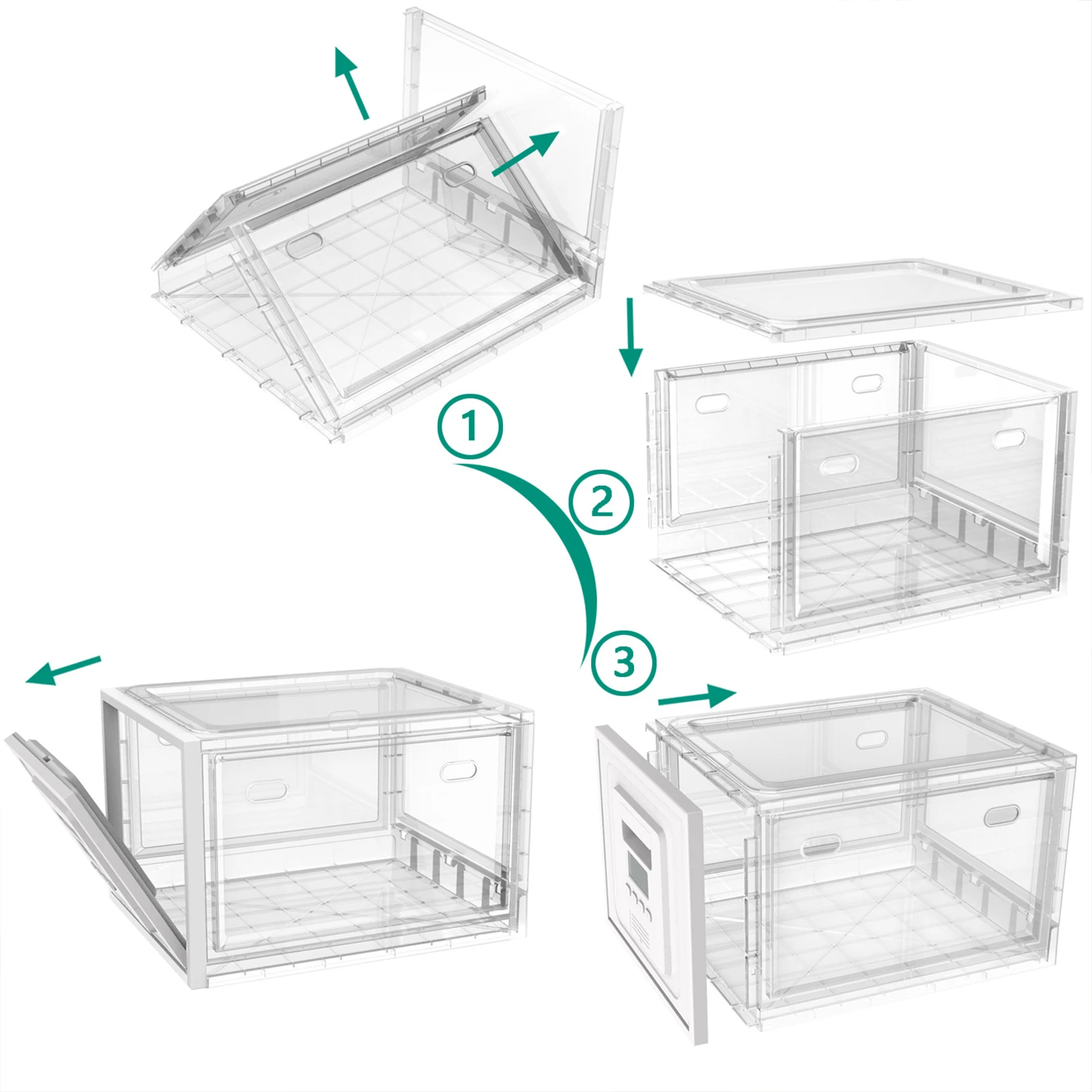 1

2

3