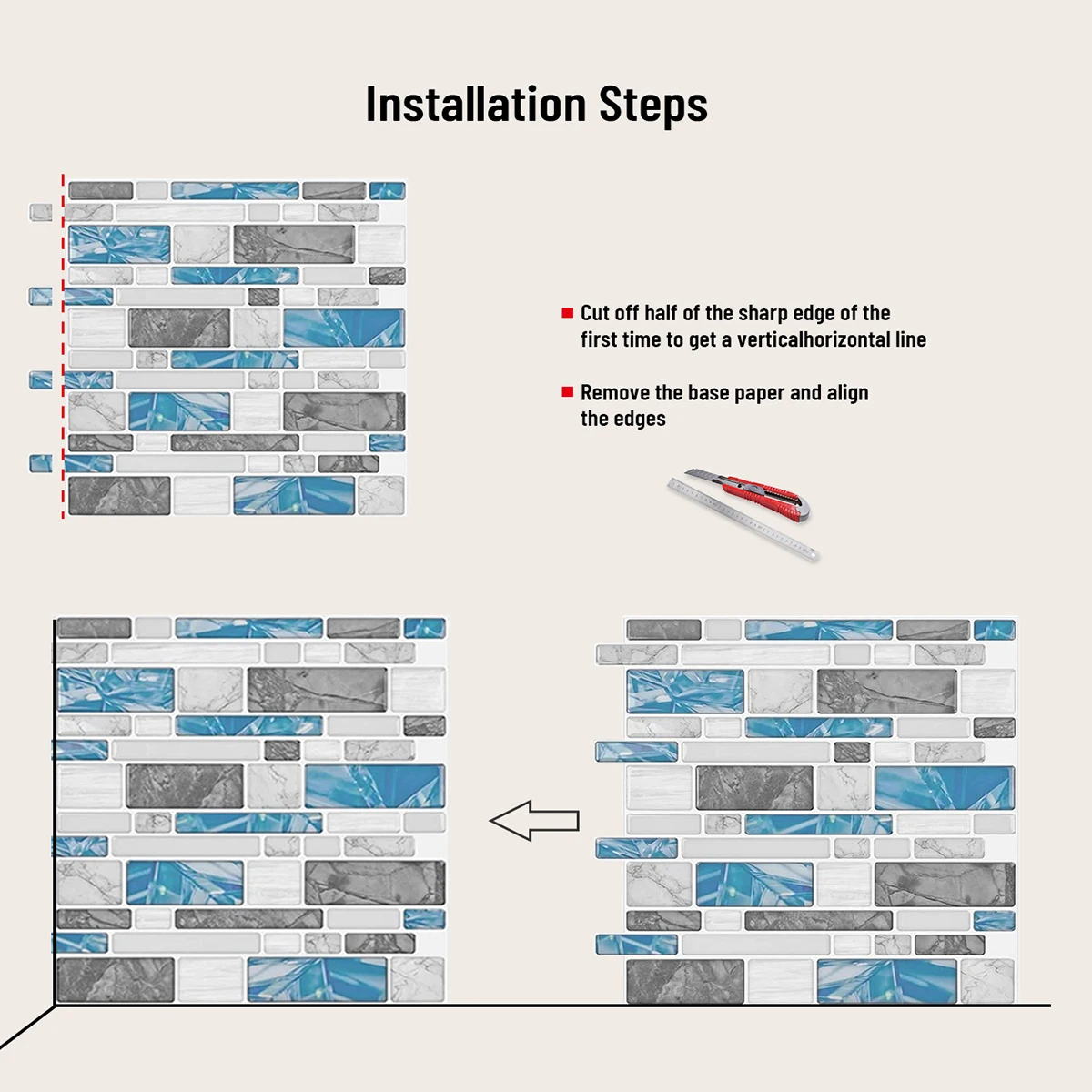 Installation Steps

Cut off half of the sharp edge of the first time to get a verticalhorizontal line

Remove the base paper and align the edges