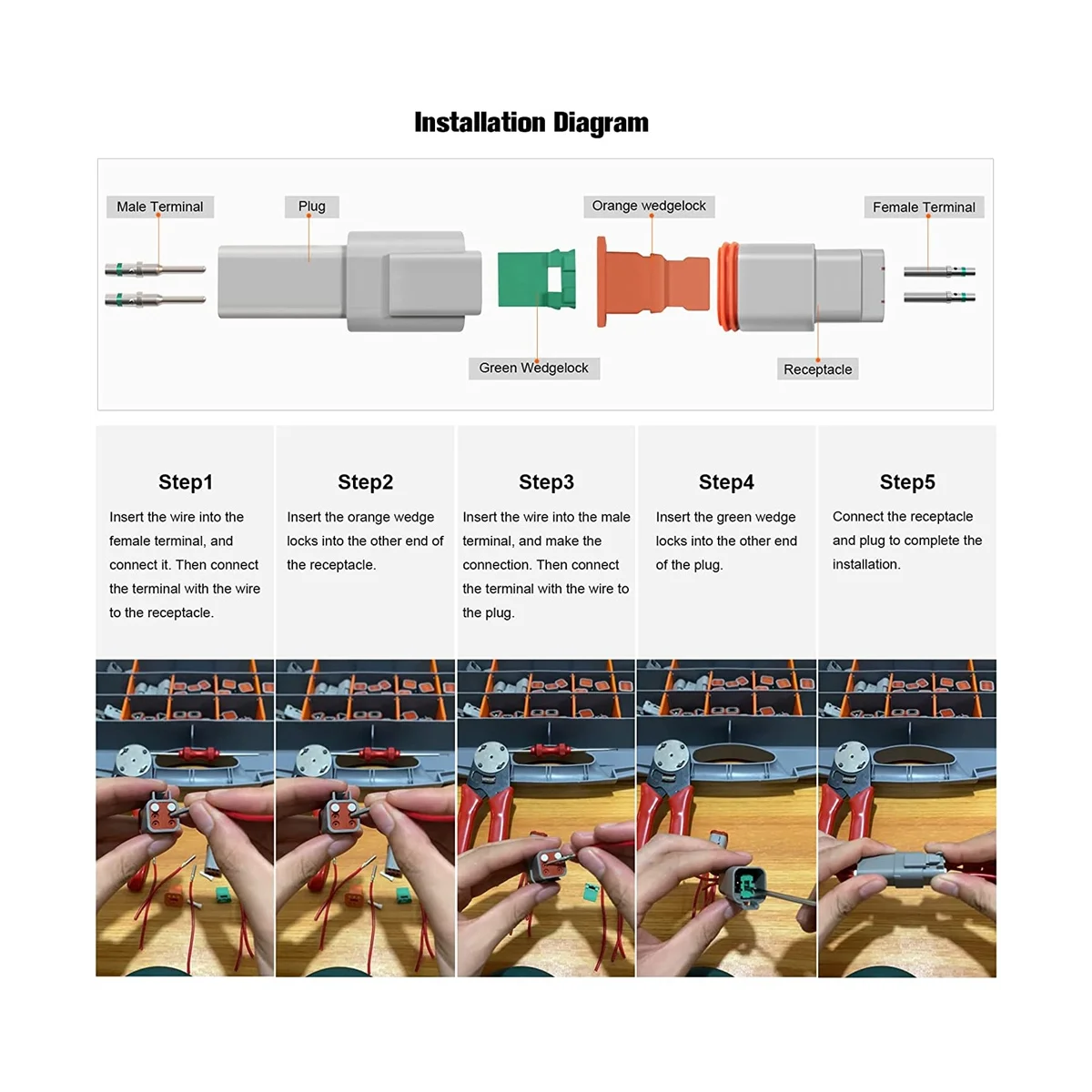 Installation Diagram

Male Terminal

Plug

Orange wedgelock

Female Terminal

Green Wedgelock

Receptacle

Step1

Insert the wire into the female terminal, and connect it. Then connect the terminal with the wire to the receptacle.

Step2

Insert the orange wedge locks into the other end of the receptacle.

Step3

Insert the wire into the male terminal, and make the connection. Then connect the terminal with the wire to the plug.

Step4

Insert the green wedge locks into the other end of the plug.

Step5

Connect the receptacle and plug to complete the installation.