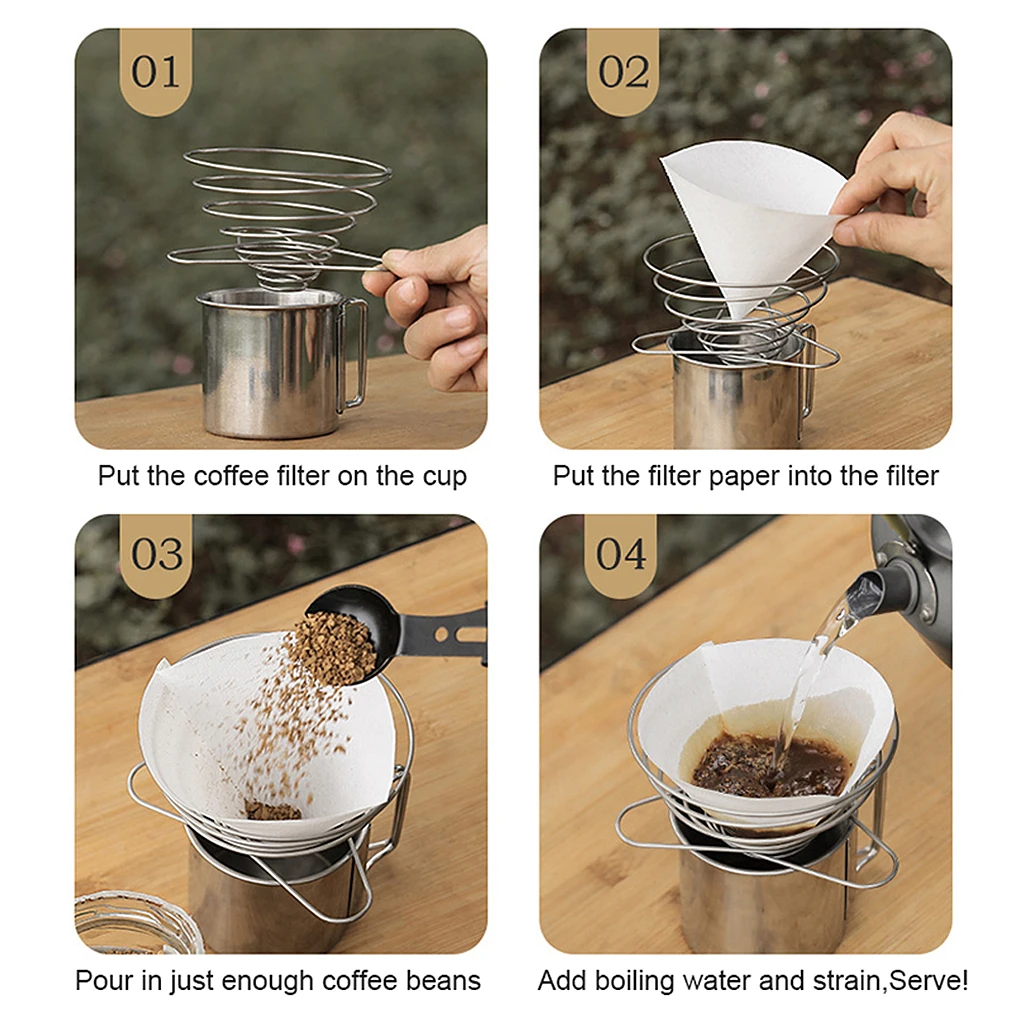 01

Put the coffee filter on the cup

02

Put the filter paper into the filter

03

Pour in just enough coffee beans

04

Add boiling water and strain,Serve!