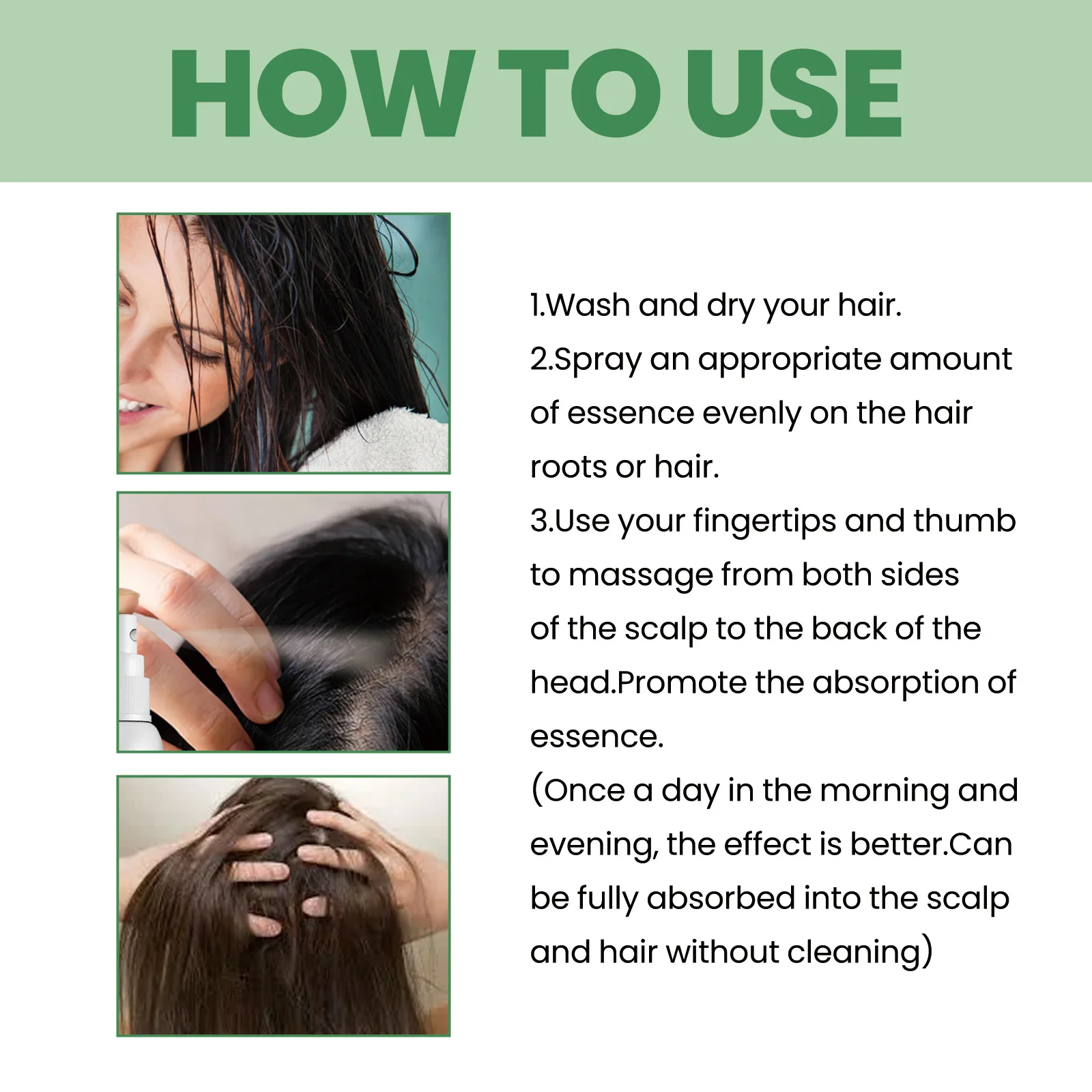 HOW TO USE

1.Wash and dry your hair.
2.Spray an appropriate amount of essence evenly on the hair roots or hair.
3.Use your fingertips and thumb to massage from both sides of the scalp to the back of the head.Promote the absorption of essence.
(Once a day in the morning and evening, the effect is better.Can be fully absorbed into the scalp and hair without cleaning)