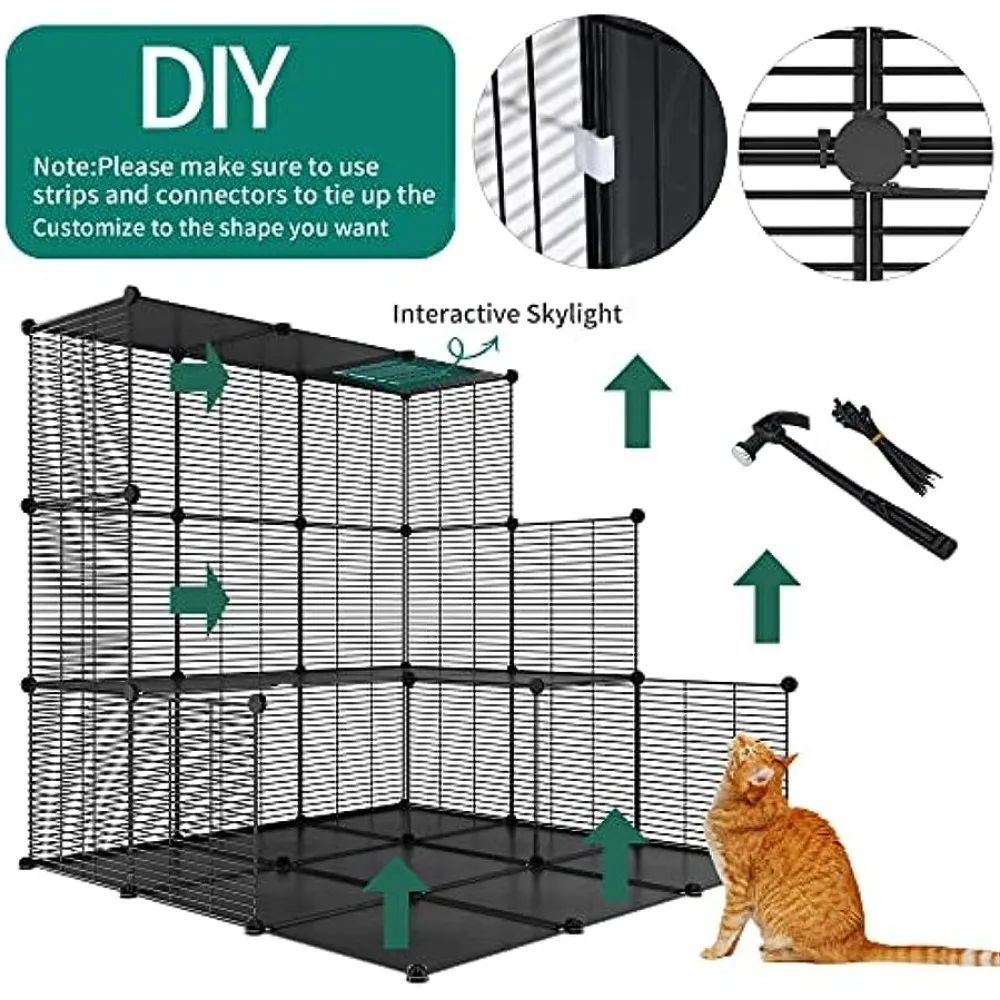 DIY

Note:Please make sure to use strips and connectors to tie up the Customize to the shape you want

Interactive Skylight