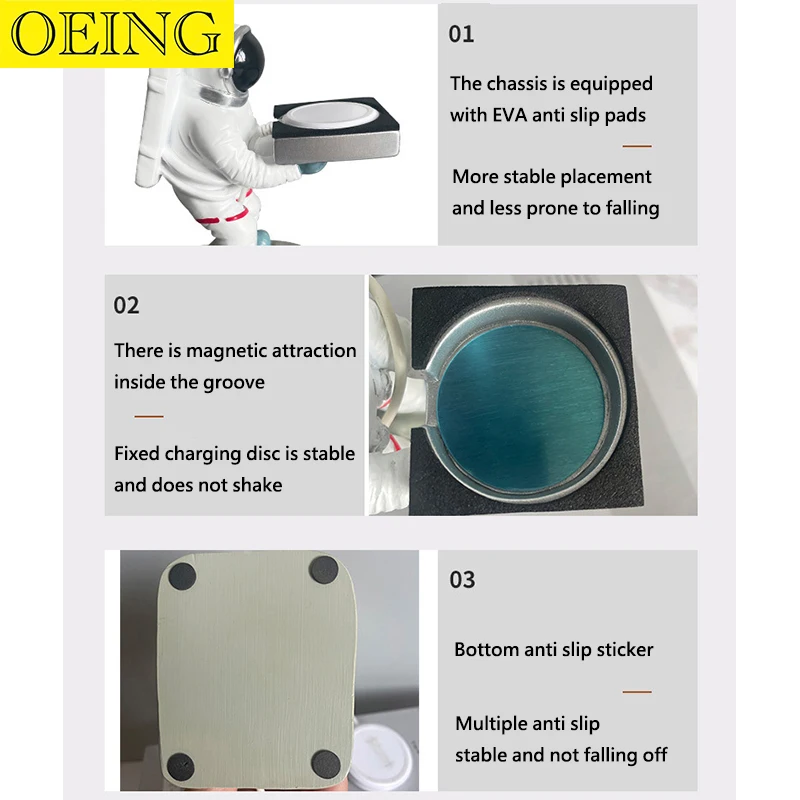 OEING

01

The chassis is equipped with EVA anti slip pads

More stable placement and less prone to falling

02

There is magnetic attraction inside the groove

Fixed charging disc is stable and does not shake

03

Bottom anti slip sticker

Multiple anti slip stable and not falling off