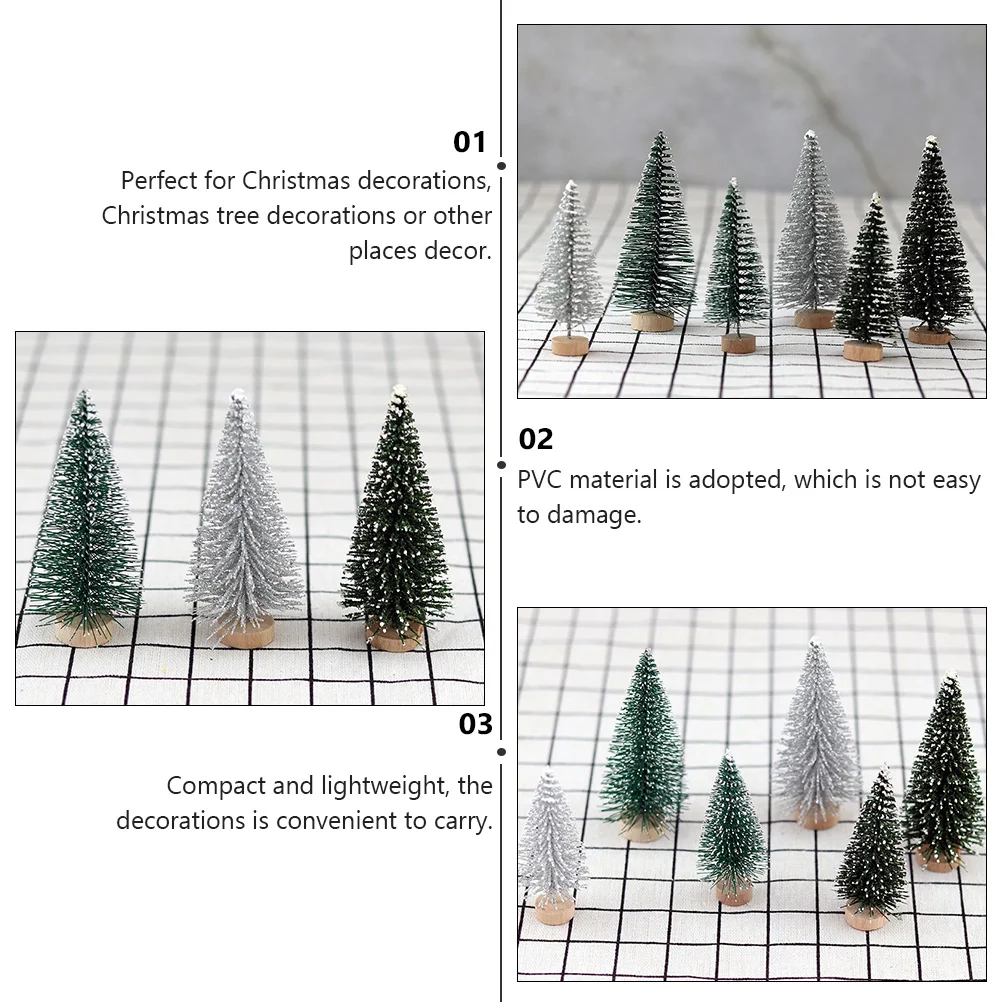 01

Perfect for Christmas decorations, Christmas tree decorations or other places decor.

02

PVC material is adopted, which is not easy to damage.

03

Compact and lightweight, the decorations is convenient to carry.