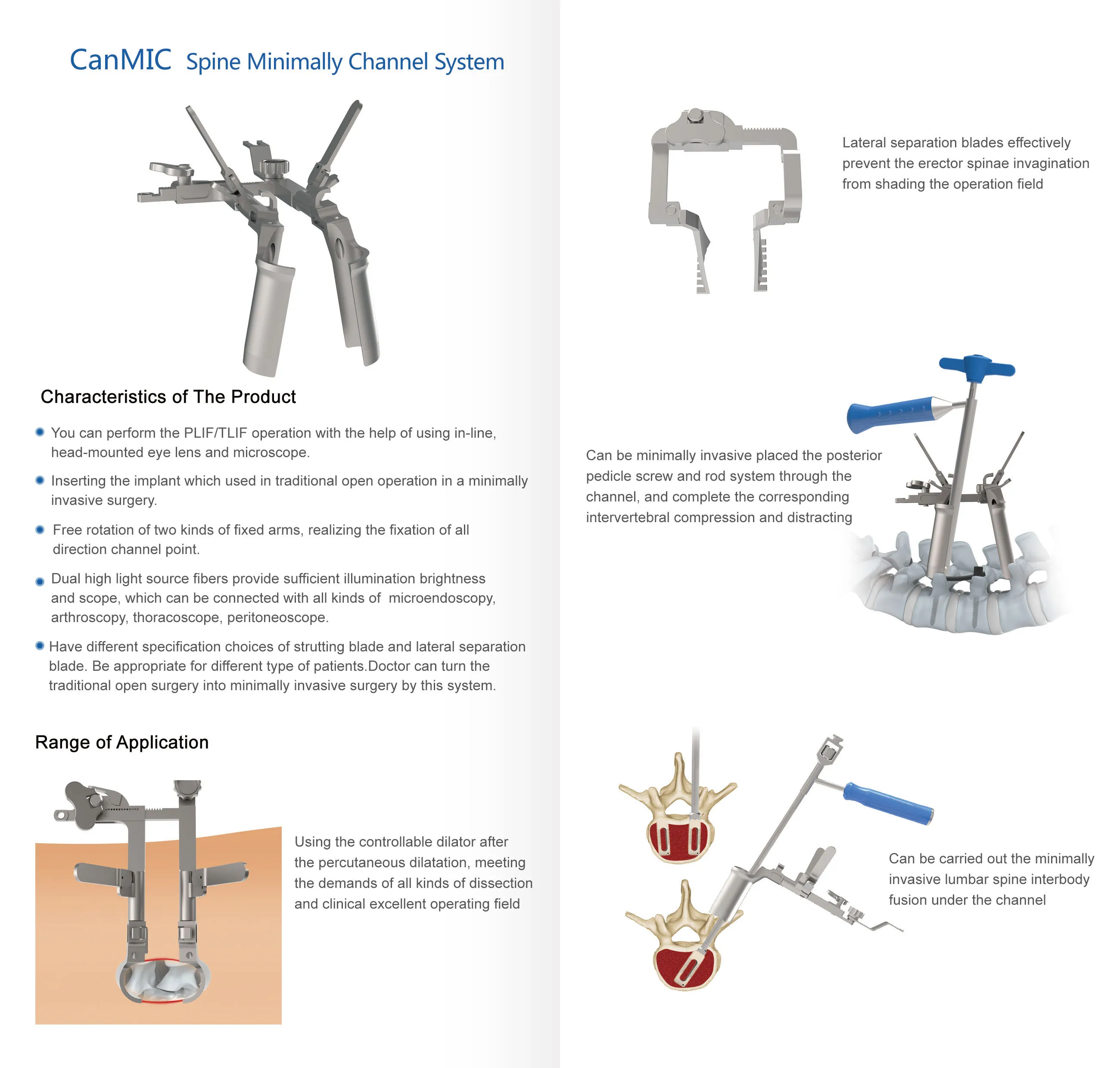 CanMIC Spine Minimally Channel System

Characteristics of The Product

You can perform the PLIF/TLIF operation with the help of using in-line, head-mounted eye lens and microscope.

Inserting the implant which used in traditional open operation in a minimally invasive surgery.

Free rotation of two kinds of fixed arms, realizing the fixation of all direction channel point.

Dual high light source fibers provide sufficient illumination brightness and scope, which can be connected with all kinds of microendoscopy, arthroscopy, thoracoscope, peritoneoscope.

Have different specification choices of strutting blade and lateral separation blade. Be appropriate for different type of patients.Doctor can turn the traditional open surgery into minimally invasive surgery by this system.

Range of Application

Using the controllable dilator after the percutaneous dilatation, meeting the demands of all kinds of dissection and clinical excellent operating field

Lateral separation blades effectively prevent the erector spinae invagination from shading the operation field

Can be minimally invasive placed the posterior pedicle screw and rod system through the channel, and complete the corresponding intervertebral compression and distracting

Can be carried out the minimally invasive lumbar spine interbody fusion under the channel