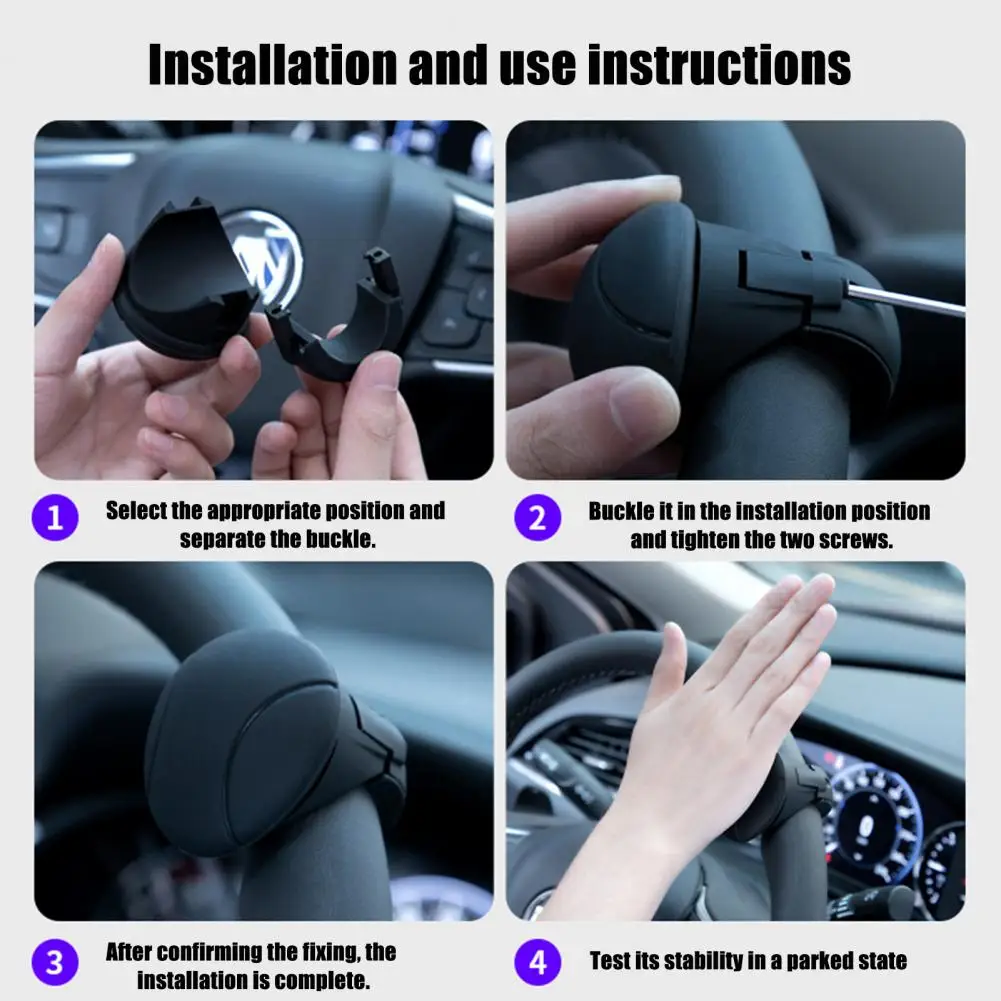 Installation and use instructions

1 Select the appropriate position and separate the buckle.

2 Buckle it in the installation position and tighten the two screws.

3 After confirming the fixing, the installation is complete.

4 Test its stability in a parked state