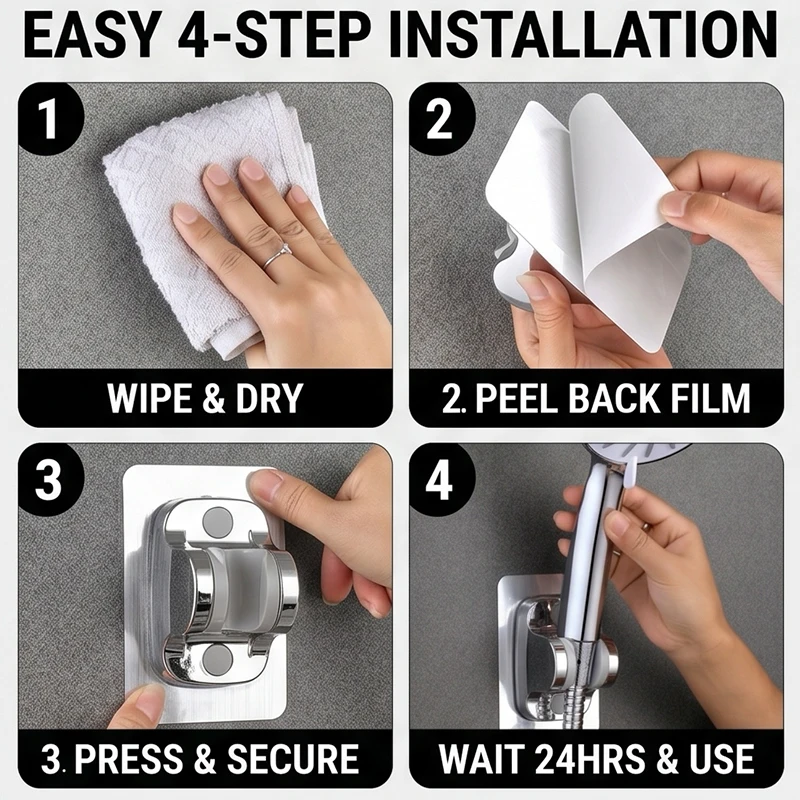 EASY 4-STEP INSTALLATION

1

WIPE & DRY

2

2. PEEL BACK FILM

3

3. PRESS & SECURE

4

WAIT 24HRS & USE