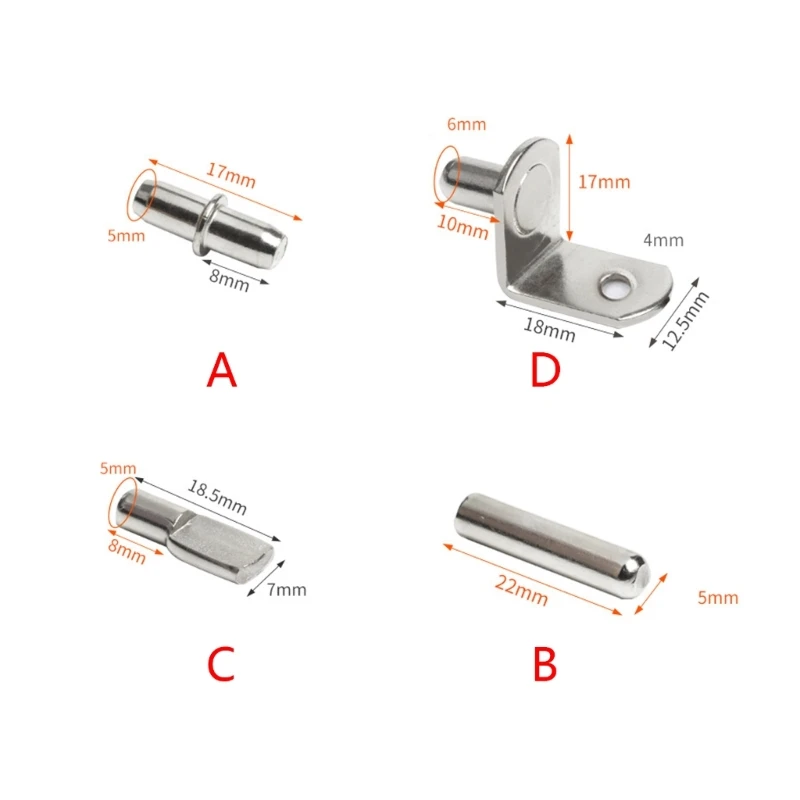 17mm
5mm
8mm
A

6mm
17mm
10mm
4mm
18mm
12.5mm
D

5mm
18.5mm
8mm
7mm
C

22mm
5mm
B