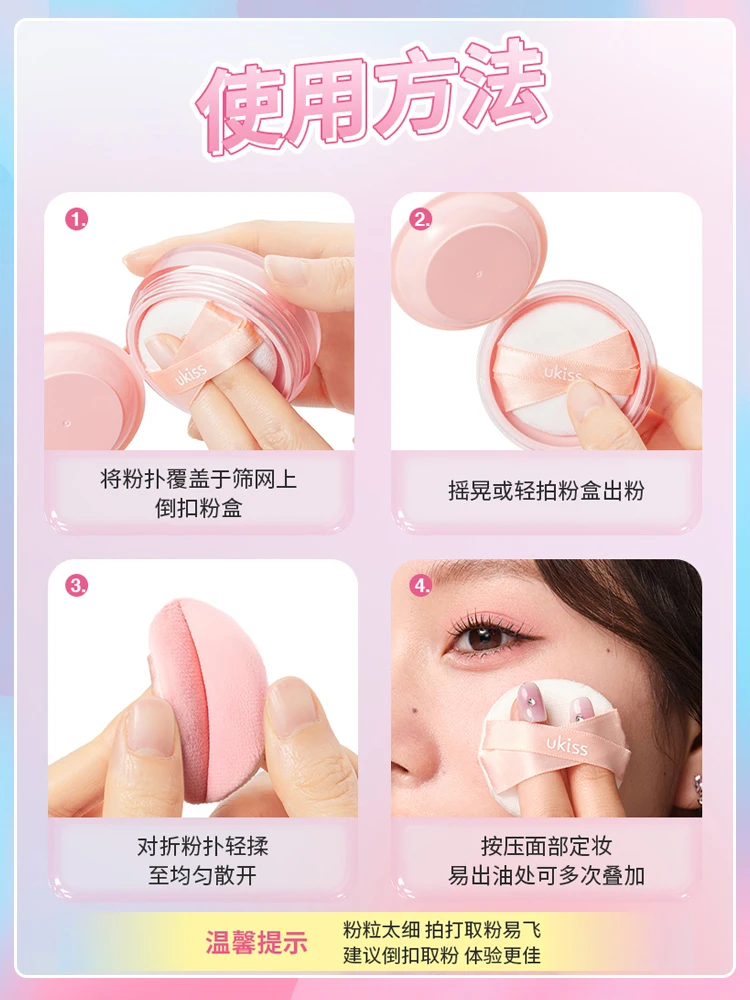 使用方法

1.
ukiss
将粉扑覆盖于筛网上
倒扣粉盒

2.
ukiss
摇晃或轻拍粉盒出粉

3.
对折粉扑轻揉
至均匀散开

4.
ukiss
按压面部定妆
易出油处可多次叠加

温馨提示
粉粒太细 拍打取粉易飞
建议倒扣取粉 体验更佳