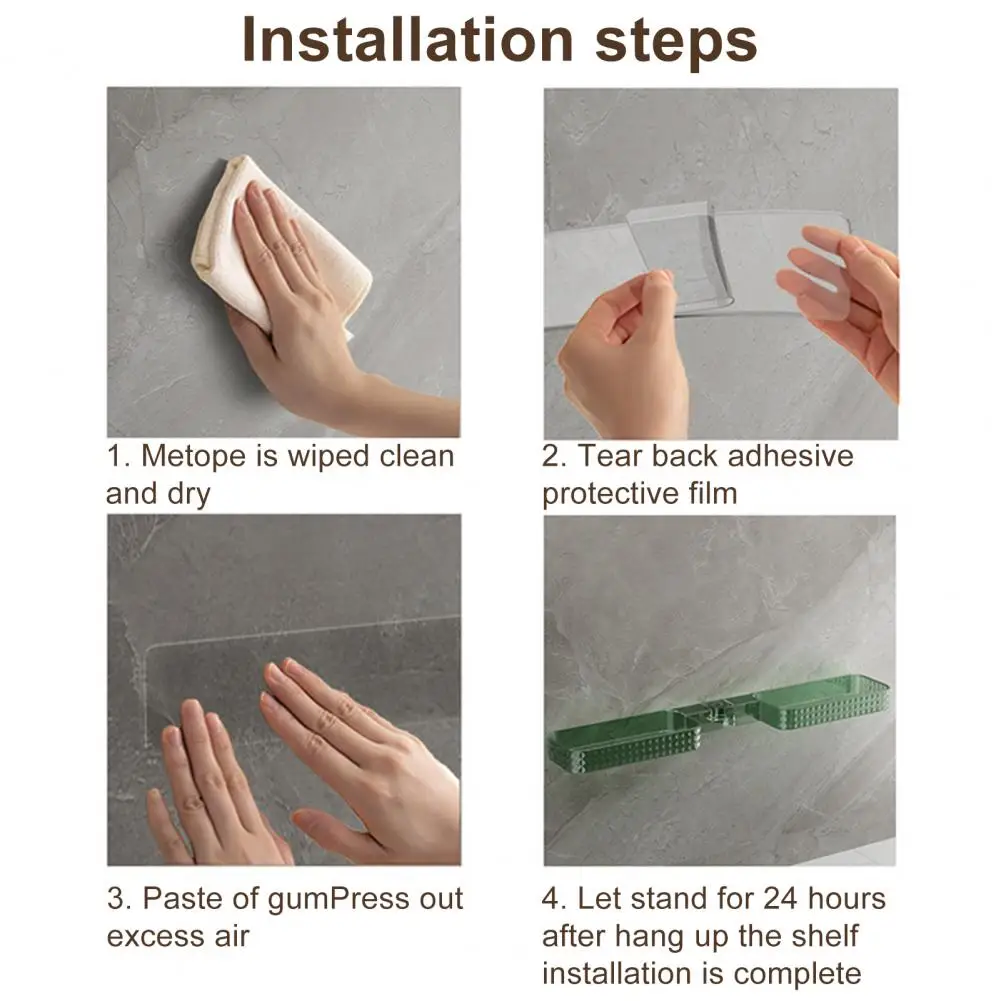 Installation steps

1. Metope is wiped clean and dry

2. Tear back adhesive protective film

3. Paste of gumPress out excess air

4. Let stand for 24 hours after hang up the shelf installation is complete