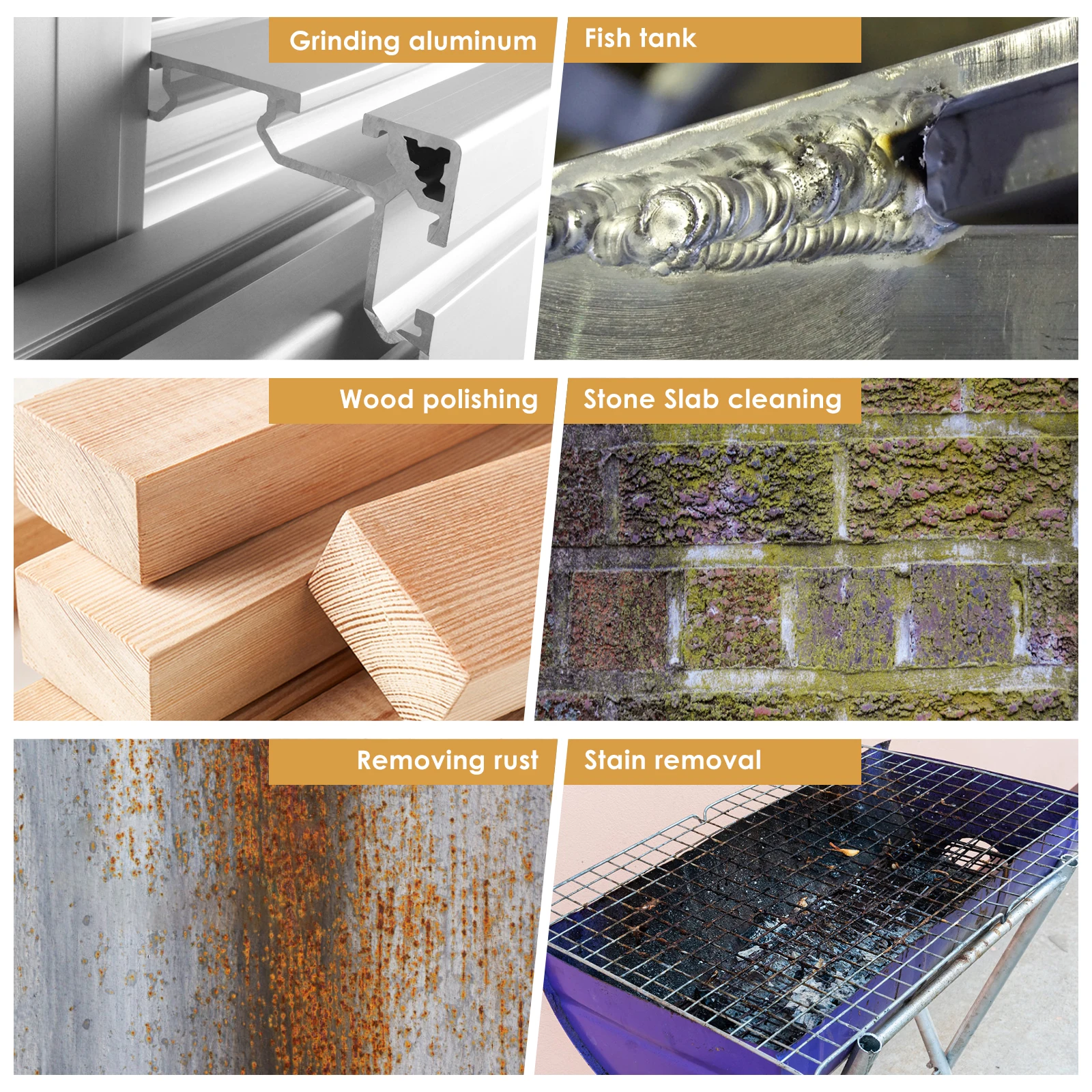 Grinding aluminum

Fish tank

Wood polishing

Stone Slab cleaning

Removing rust

Stain removal