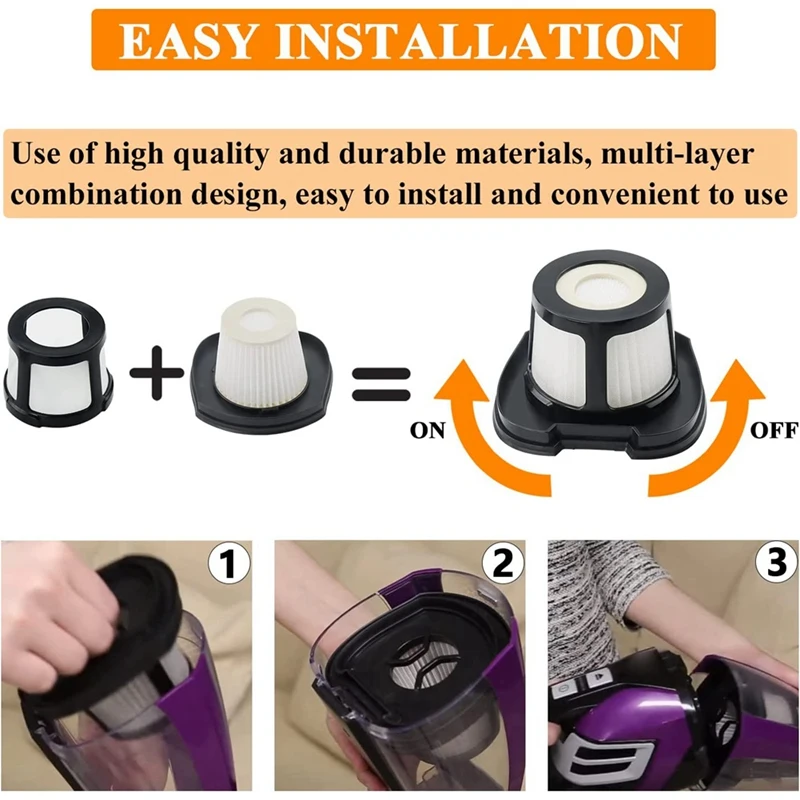 EASY INSTALLATION

Use of high quality and durable materials, multi-layer combination design, easy to install and convenient to use

+

=

ON

OFF

1

2

3