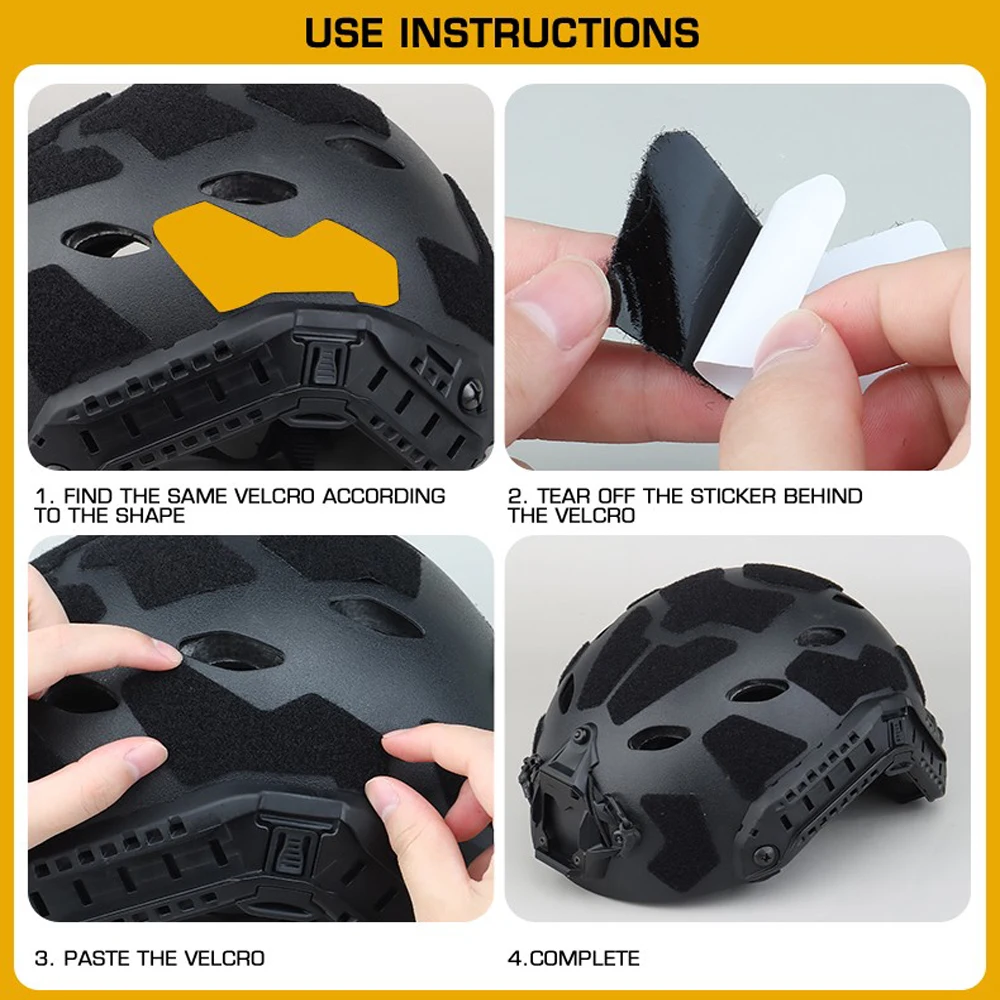 USE INSTRUCTIONS

1. FIND THE SAME VELCRO ACCORDING TO THE SHAPE

2. TEAR OFF THE STICKER BEHIND THE VELCRO

3. PASTE THE VELCRO

4.COMPLETE