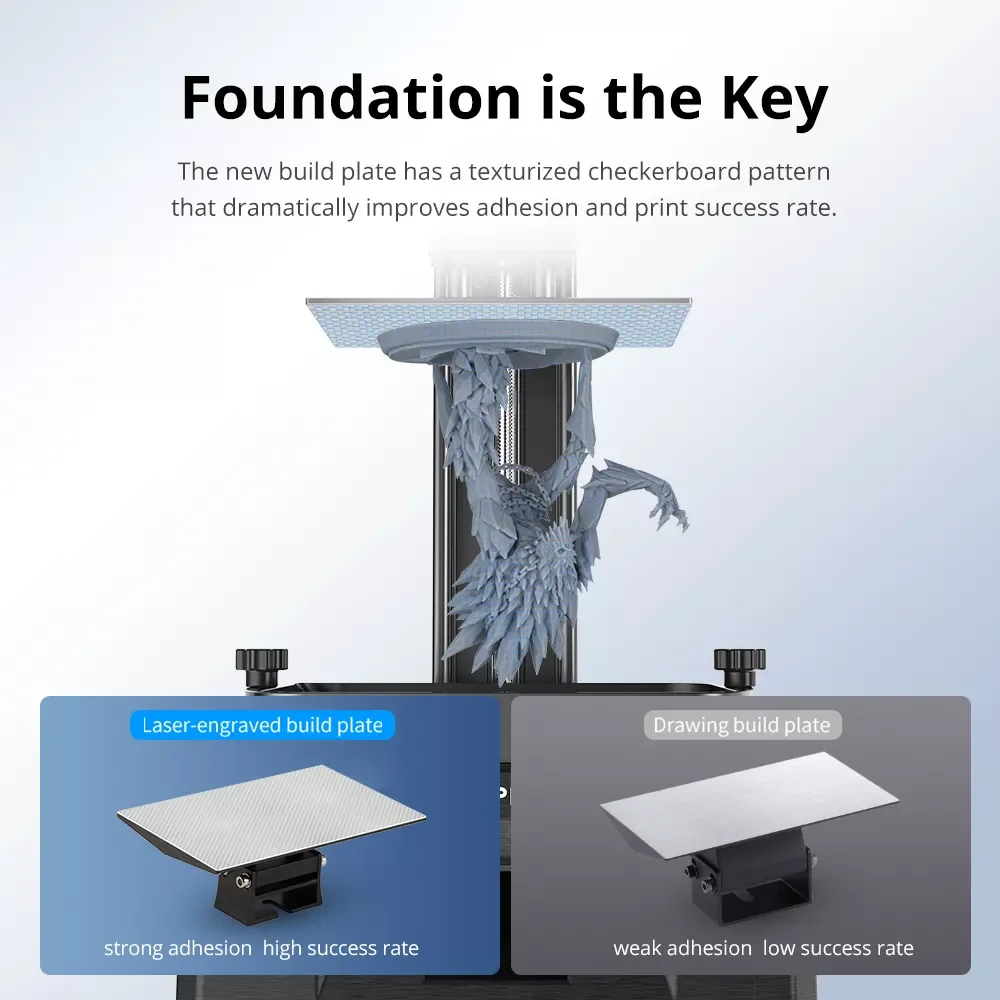 Foundation is the Key

The new build plate has a texturized checkerboard pattern that dramatically improves adhesion and print success rate.

Laser-engraved build plate

strong adhesion high success rate

Drawing build plate

weak adhesion low success rate