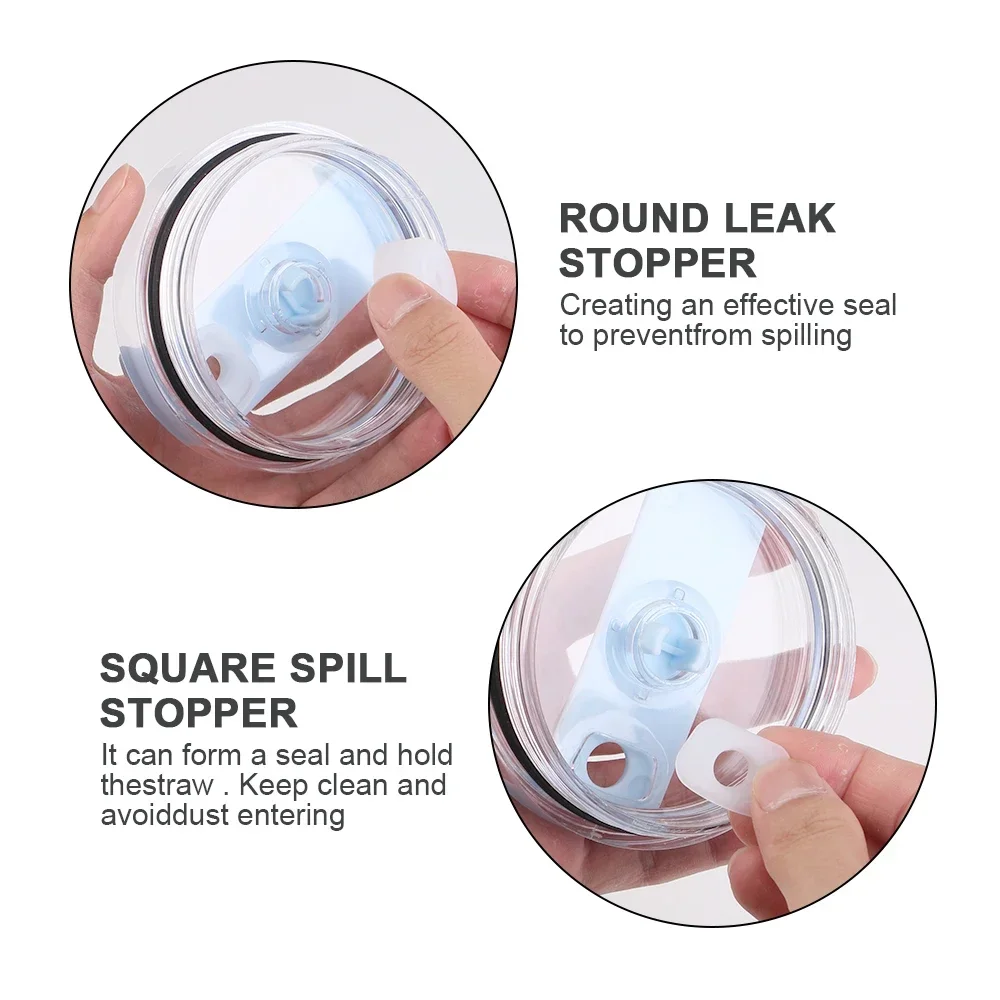 ROUND LEAK STOPPER
Creating an effective seal to preventfrom spilling

SQUARE SPILL STOPPER
It can form a seal and hold thestraw . Keep clean and avoiddust entering