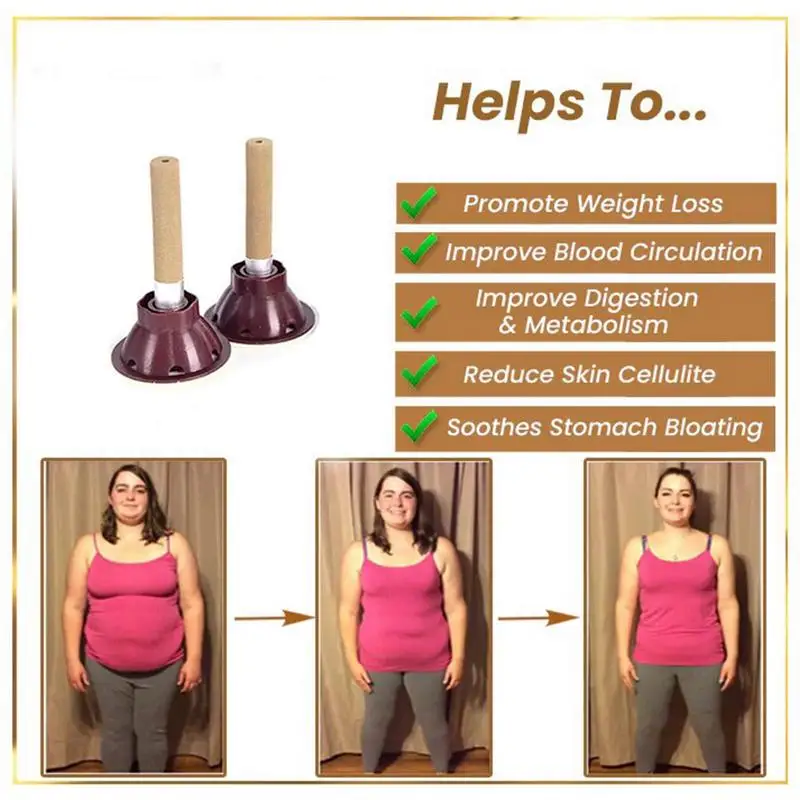 Helps To...

Promote Weight Loss

Improve Blood Circulation

Improve Digestion & Metabolism

Reduce Skin Cellulite

Soothes Stomach Bloating