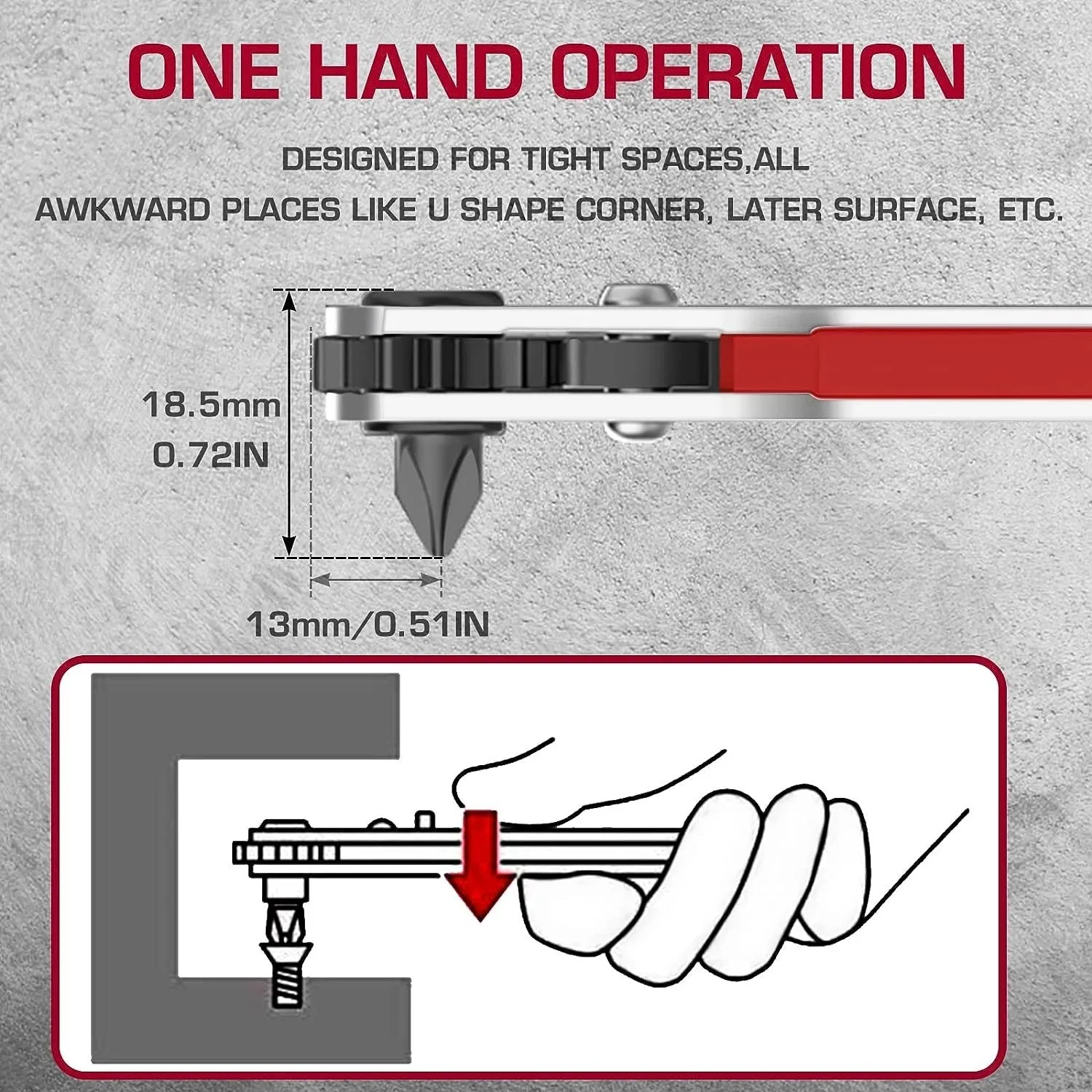 ONE HAND OPERATION

DESIGNED FOR TIGHT SPACES,ALL AWKWARD PLACES LIKE U SHAPE CORNER, LATER SURFACE, ETC.

18.5mm
0.72IN

13mm/0.51IN