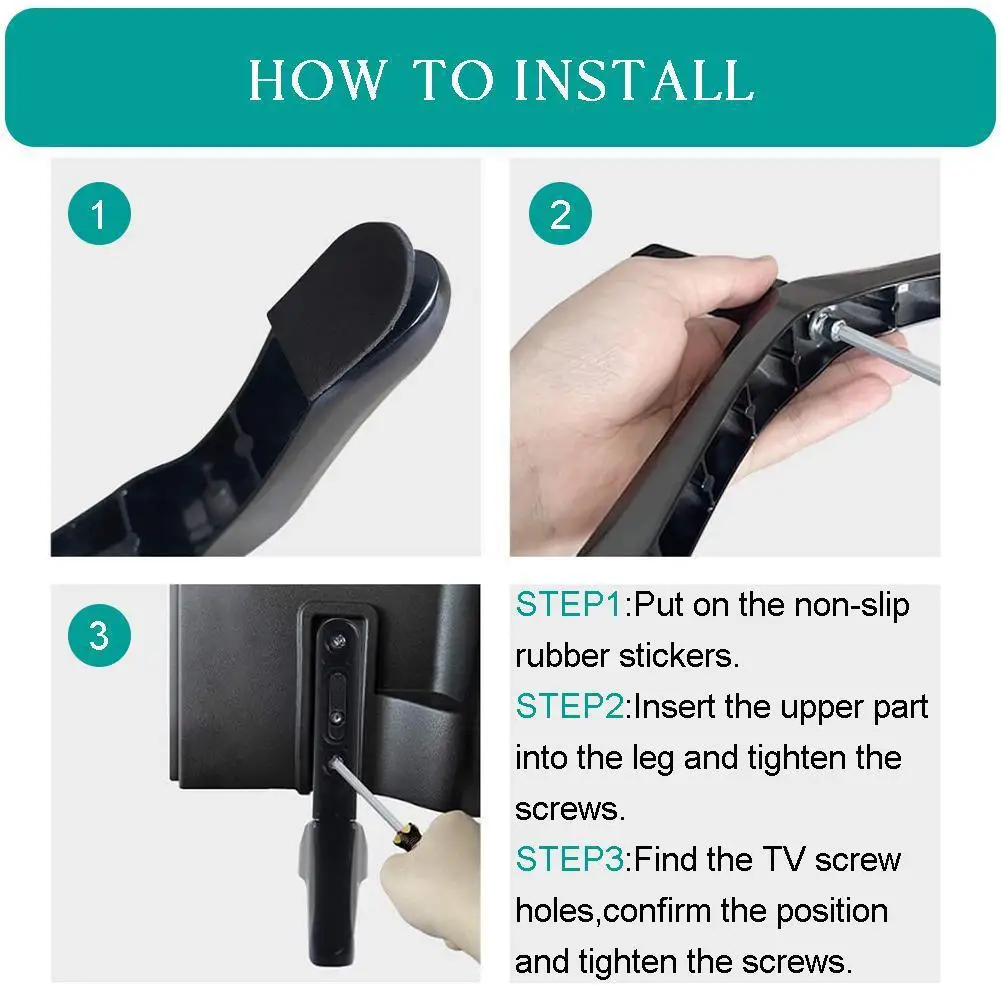 HOW TO INSTALL

1

2

3

STEP1:Put on the non-slip rubber stickers.

STEP2:Insert the upper part into the leg and tighten the screws.

STEP3:Find the TV screw holes,confirm the position and tighten the screws.