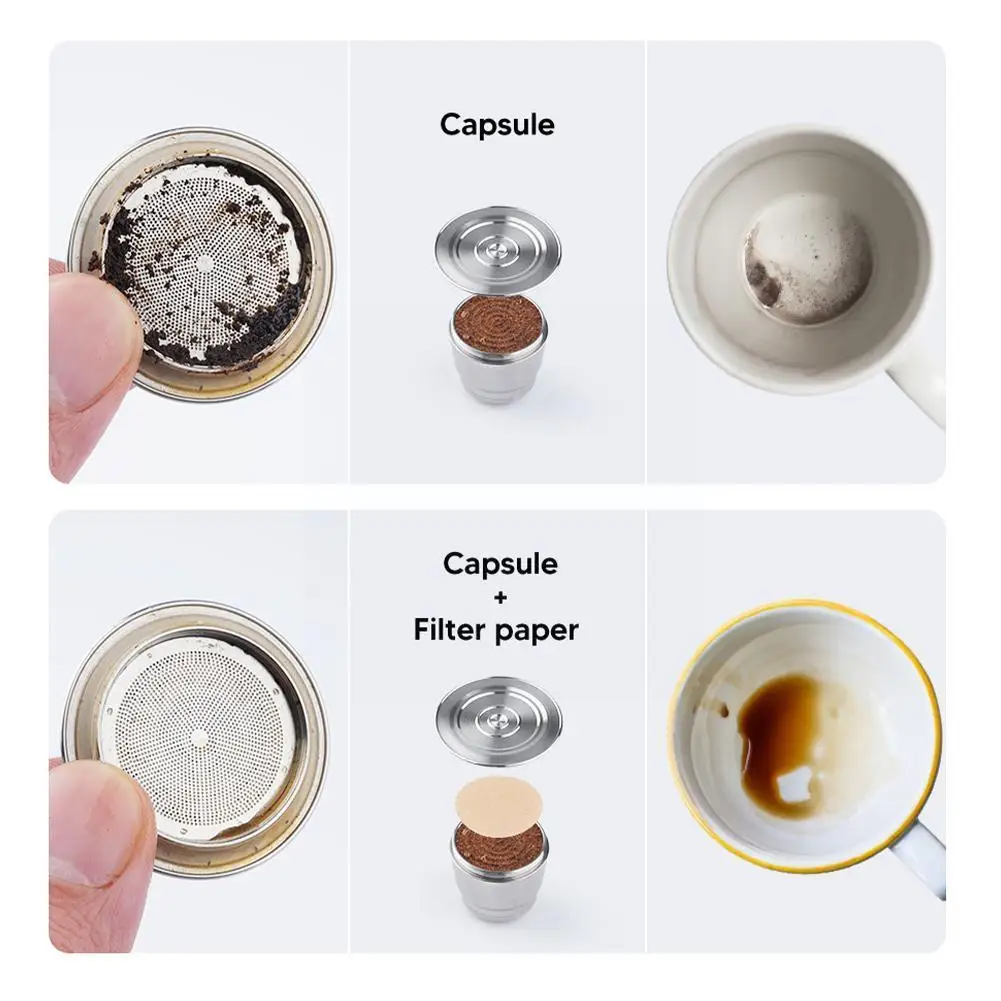 Capsule

Capsule
+
Filter paper