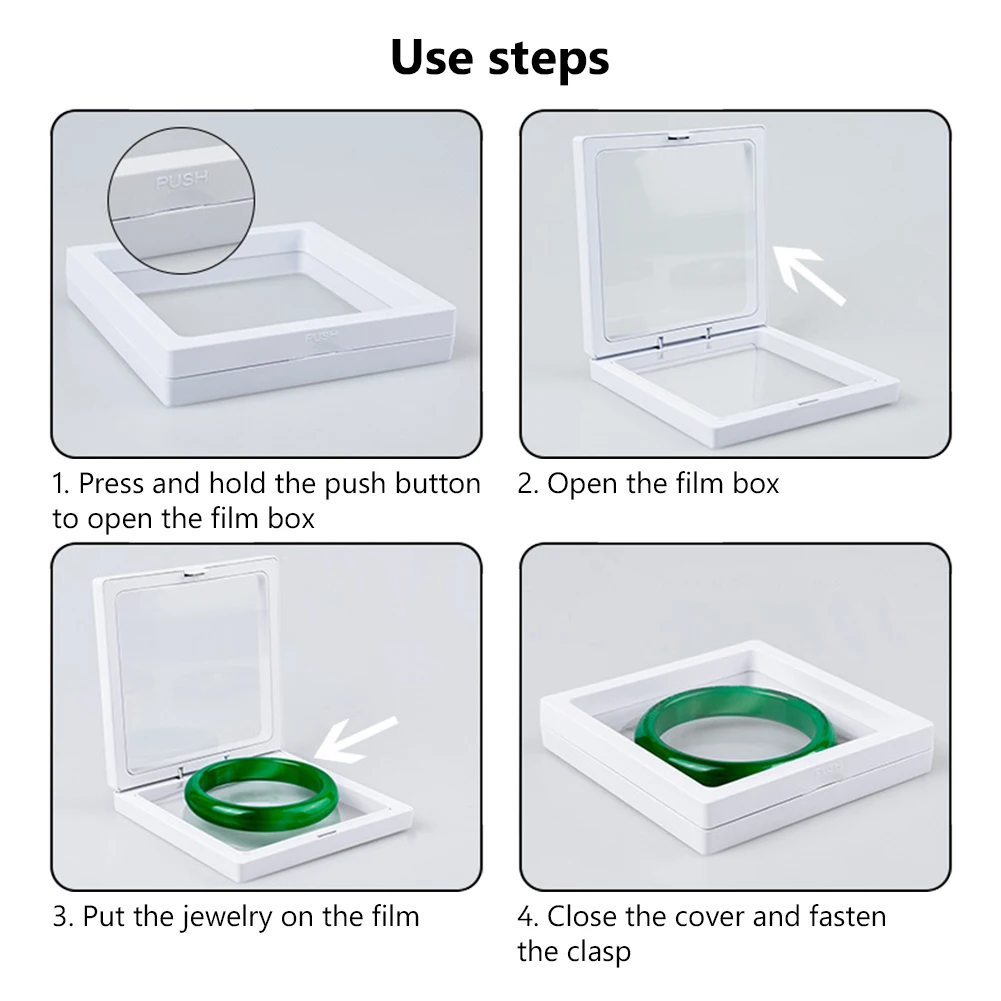 Use steps

PUSH

PUSH

1. Press and hold the push button to open the film box

2. Open the film box

3. Put the jewelry on the film

PUSH

4. Close the cover and fasten the clasp