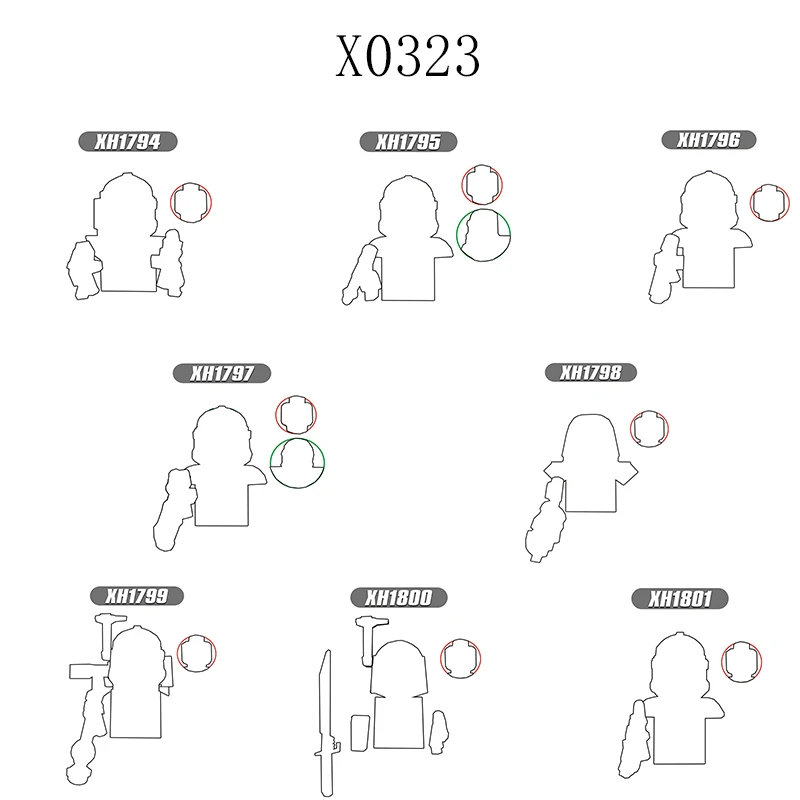 X0323

XH1794

XH1795

XH1796

XH1797

XH1798

XH1799

XH1800

XH1801